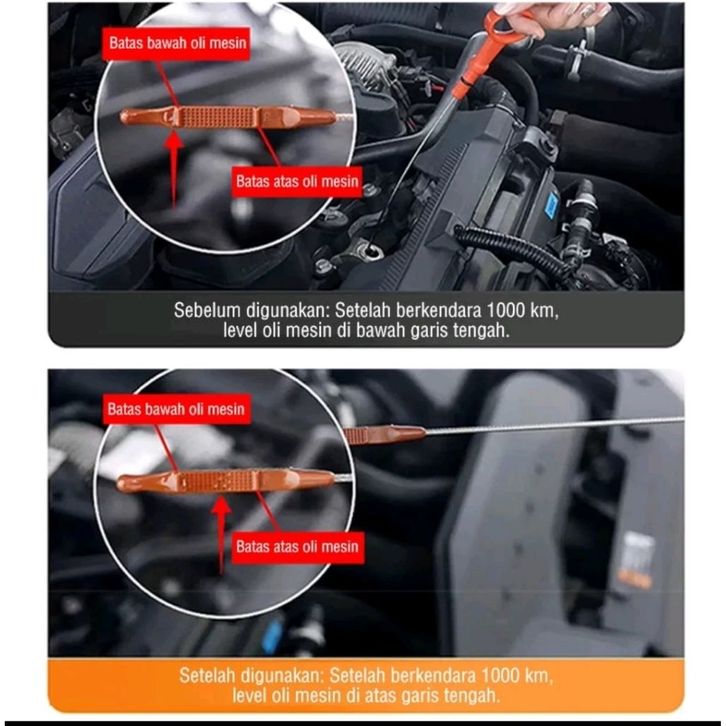 Batas bawah oli mesin

Batas atas oli mesin

Sebelum digunakan: Setelah berkendara 1000 km, level oli mesin di bawah garis tengah.

Batas bawah oli mesin

Batas atas oli mesin

Setelah digunakan: Setelah berkendara 1000 km, level oli mesin di atas garis tengah.