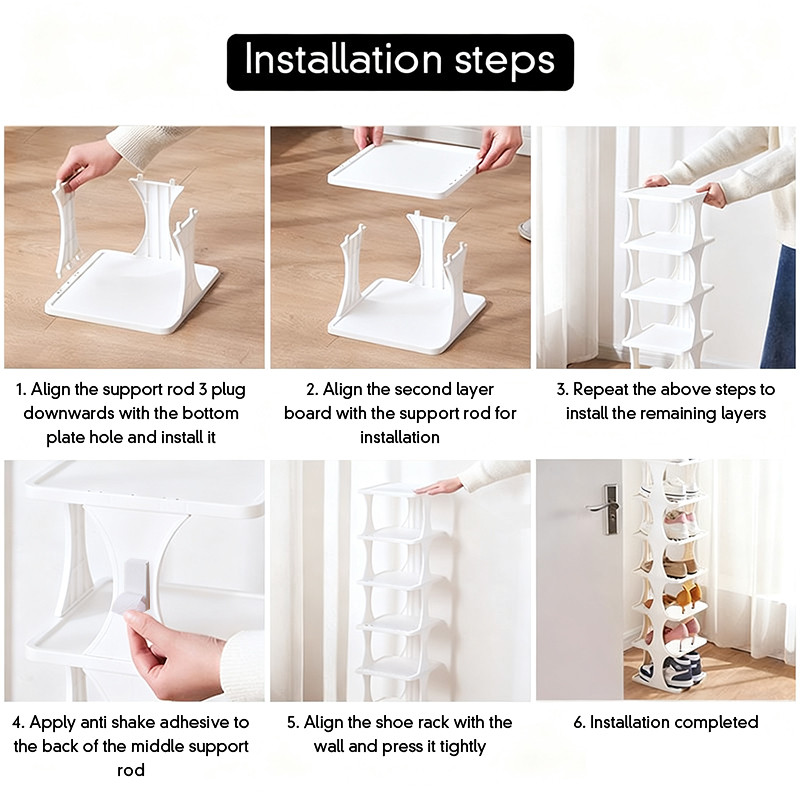 Installation steps

1. Align the support rod 3 plug downwards with the bottom plate hole and install it

2. Align the second layer board with the support rod for installation

3. Repeat the above steps to install the remaining layers

4. Apply anti shake adhesive to the back of the middle support rod

5. Align the shoe rack with the wall and press it tightly

6. Installation completed