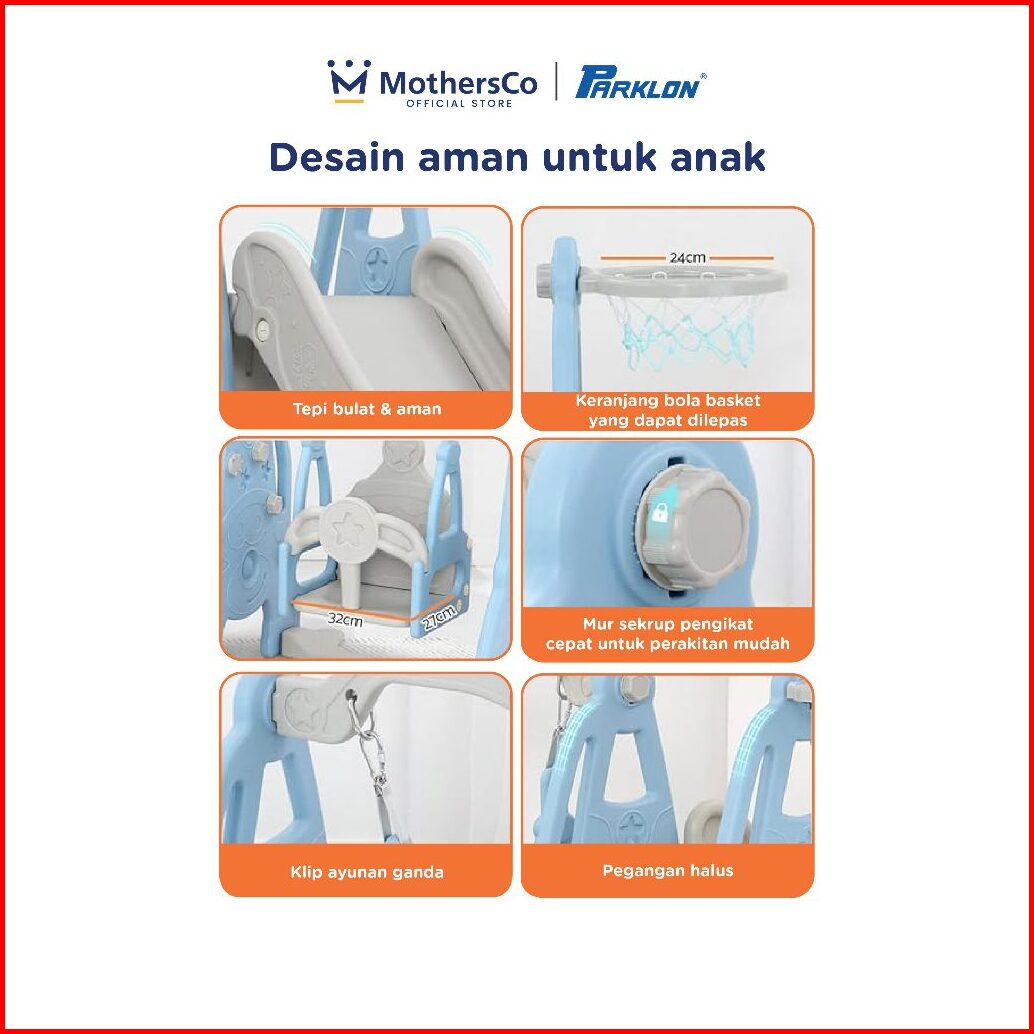 MothersCo
OFFICIAL STORE
PARKLON®

Desain aman untuk anak

Tepi bulat & aman

24cm

Keranjang bola basket yang dapat dilepas

32cm
27cm

Mur sekrup pengikat cepat untuk perakitan mudah

Klip ayunan ganda

Pegangan halus