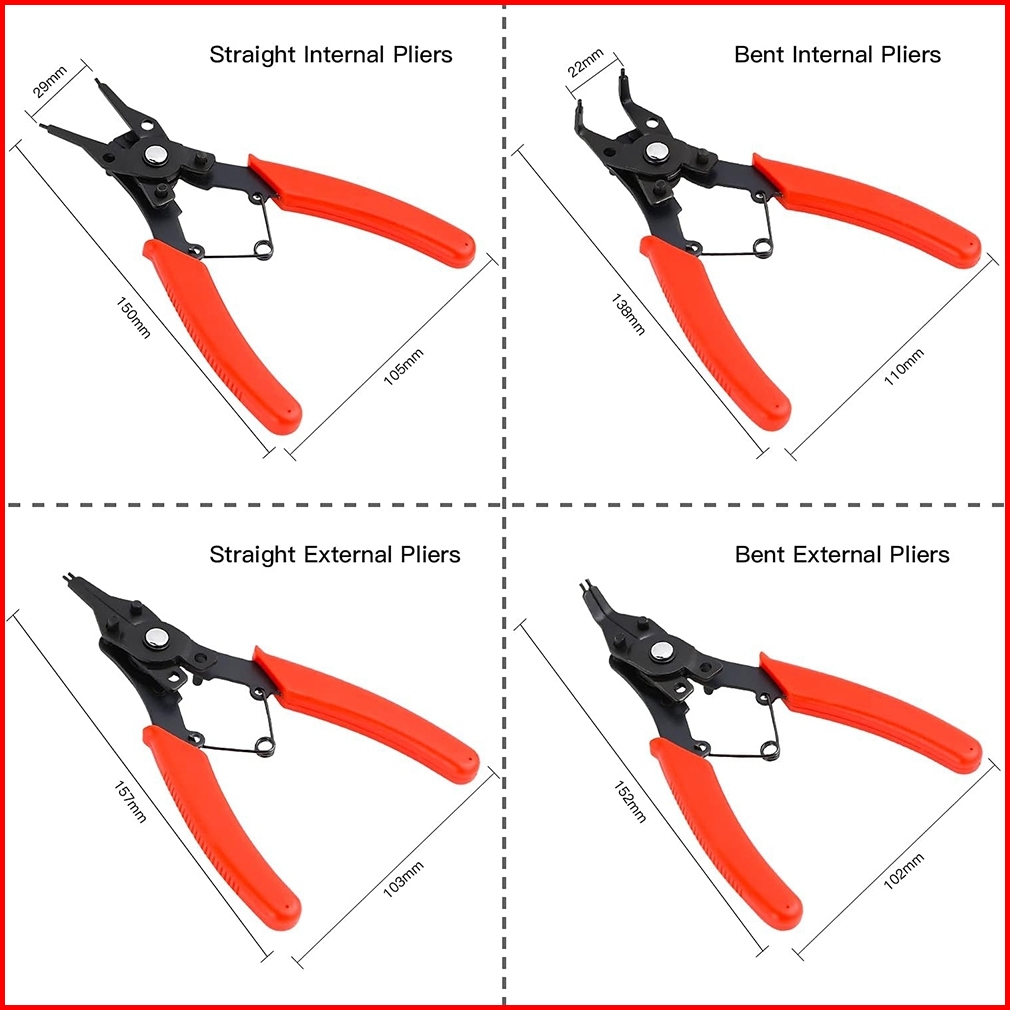 Straight Internal Pliers

29mm

150mm

105mm

Bent Internal Pliers

22mm

138mm

110mm

Straight External Pliers

157mm

103mm

Bent External Pliers

152mm

102mm