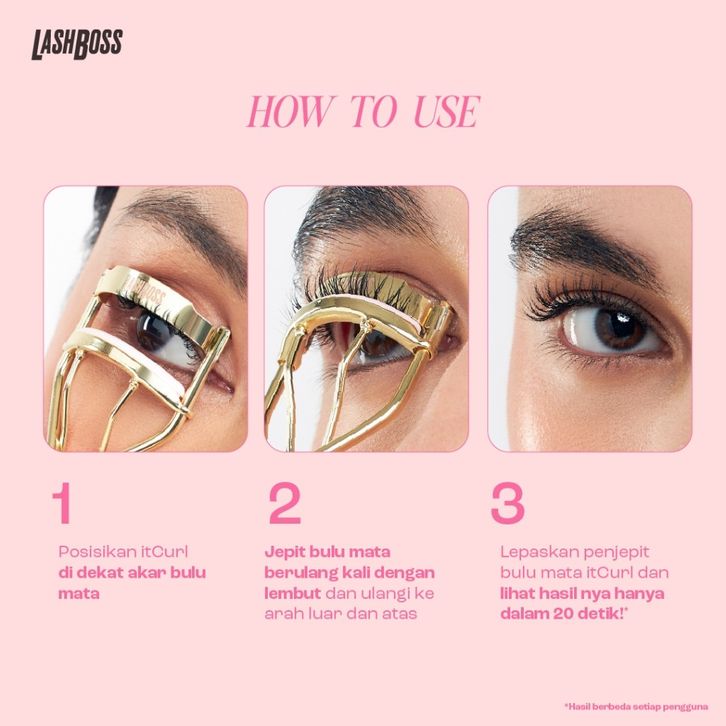 LASHBOSS

HOW TO USE

LASHBOSS

1

Posisikan itCurl di dekat akar bulu mata

2

Jepit bulu mata berulang kali dengan lembut dan ulangi ke arah luar dan atas

3

Lepaskan penjepit bulu mata itCurl dan lihat hasil nya hanya dalam 20 detik!*

*Hasil berbeda setiap pengguna