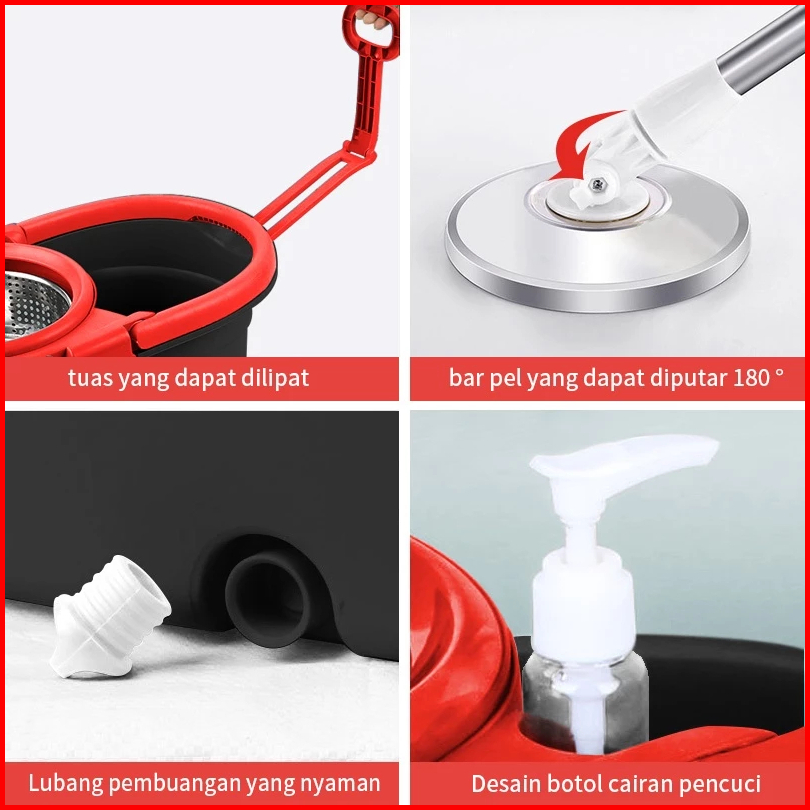 tuas yang dapat dilipat

bar pel yang dapat diputar 180 °

Lubang pembuangan yang nyaman

Desain botol cairan pencuci