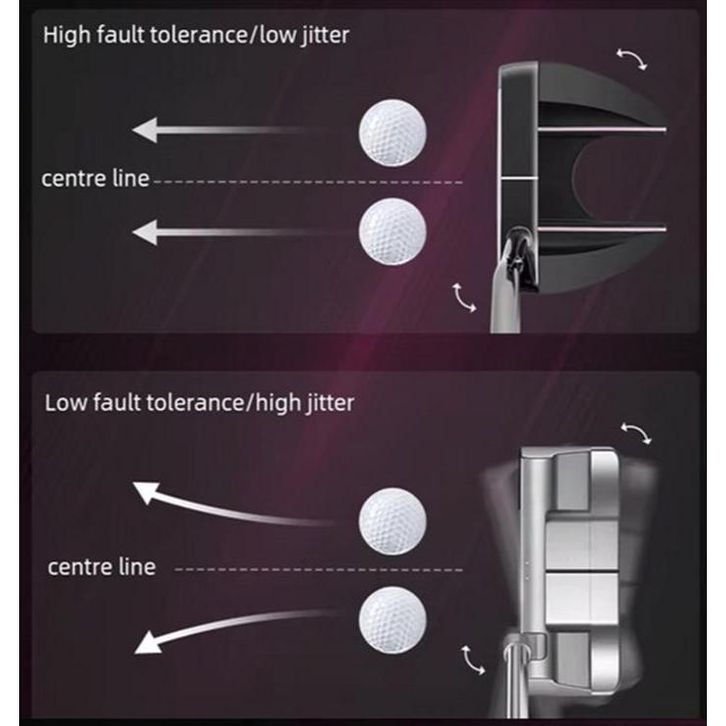 High fault tolerance/low jitter

centre line

Low fault tolerance/high jitter

centre line