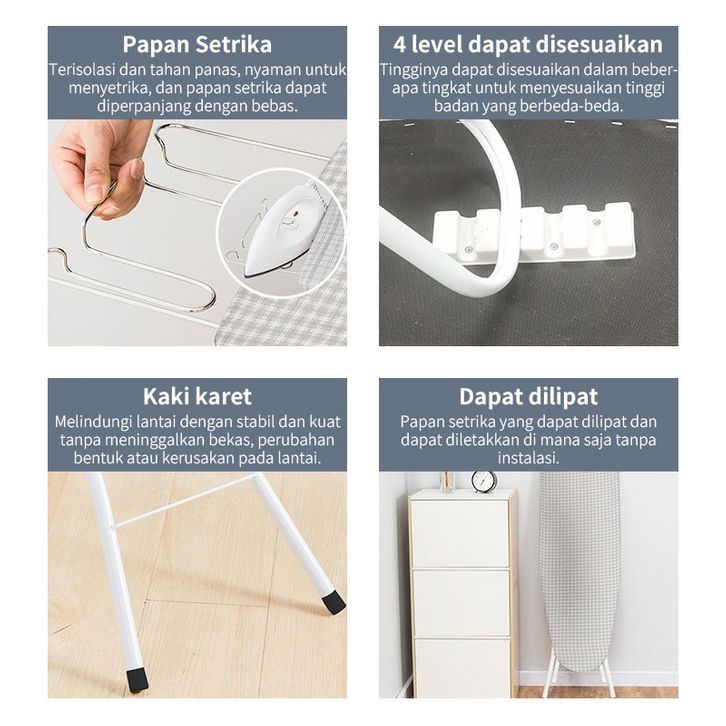 Papan Setrika
Terisolasi dan tahan panas, nyaman untuk menyetrika, dan papan setrika dapat diperpanjang dengan bebas.

4 level dapat disesuaikan
Tingginya dapat disesuaikan dalam beberapa tingkat untuk menyesuaikan tinggi badan yang berbeda-beda.

Kaki karet
Melindungi lantai dengan stabil dan kuat tanpa meninggalkan bekas, perubahan bentuk atau kerusakan pada lantai.

Dapat dilipat
Papan setrika yang dapat dilipat dan dapat diletakkan di mana saja tanpa instalasi.