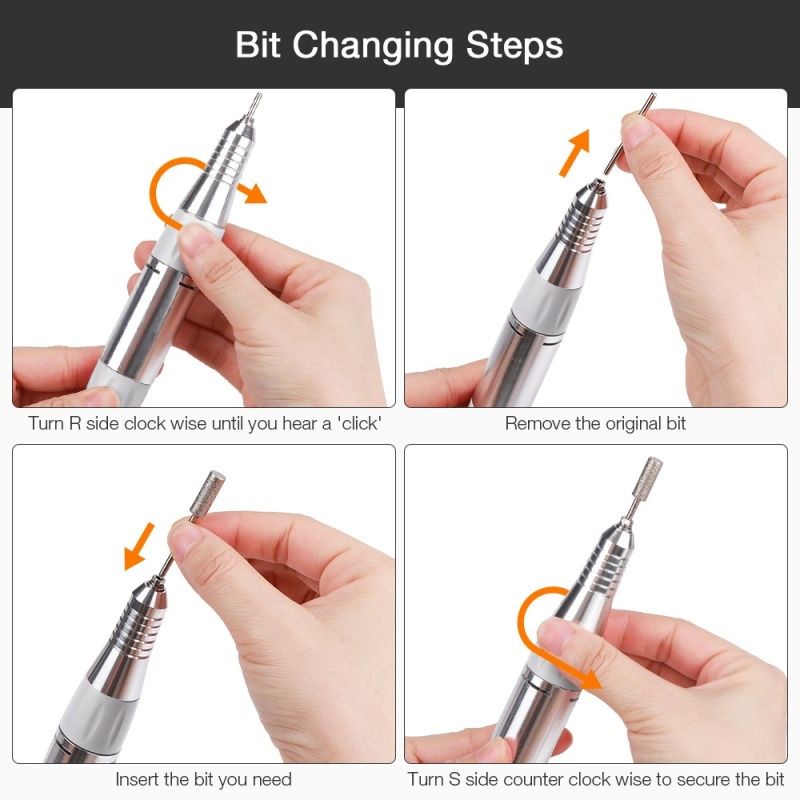 Bit Changing Steps

Turn R side clock wise until you hear a 'click'

Remove the original bit

Insert the bit you need

Turn S side counter clock wise to secure the bit