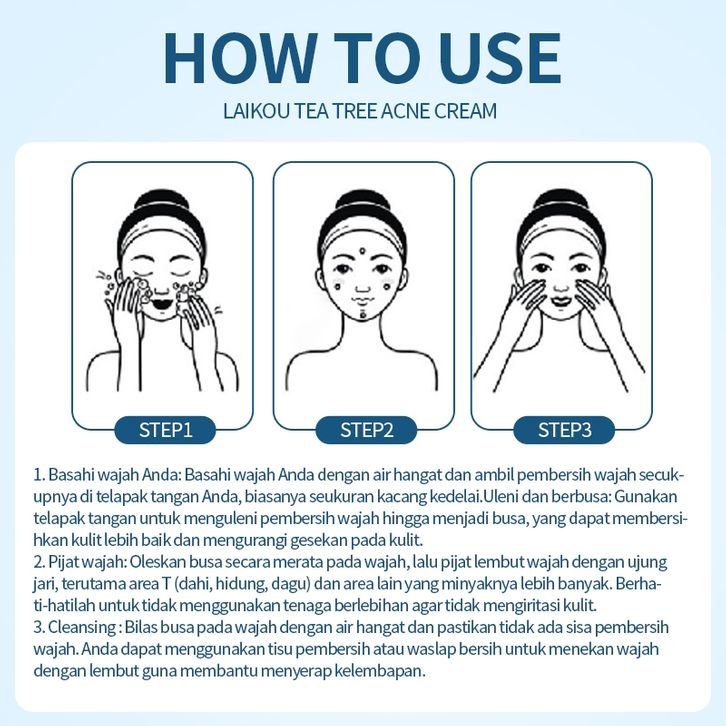 HOW TO USE

LAIKOU TEA TREE ACNE CREAM

STEP1

STEP2

STEP3

1. Basahi wajah Anda: Basahi wajah Anda dengan air hangat dan ambil pembersih wajah secukupnya di telapak tangan Anda, biasanya seukuran kacang kedelai.Uleni dan berbusa: Gunakan telapak tangan untuk menguleni pembersih wajah hingga menjadi busa, yang dapat membersihkan kulit lebih baik dan mengurangi gesekan pada kulit.
2. Pijat wajah: Oleskan busa secara merata pada wajah, lalu pijat lembut wajah dengan ujung jari, terutama area T (dahi, hidung, dagu) dan area lain yang minyaknya lebih banyak. Berhati-hatilah untuk tidak menggunakan tenaga berlebihan agar tidak mengiritasi kulit.
3. Cleansing : Bilas busa pada wajah dengan air hangat dan pastikan tidak ada sisa pembersih wajah. Anda dapat menggunakan tisu pembersih atau waslap bersih untuk menekan wajah dengan lembut guna membantu menyerap kelembapan.