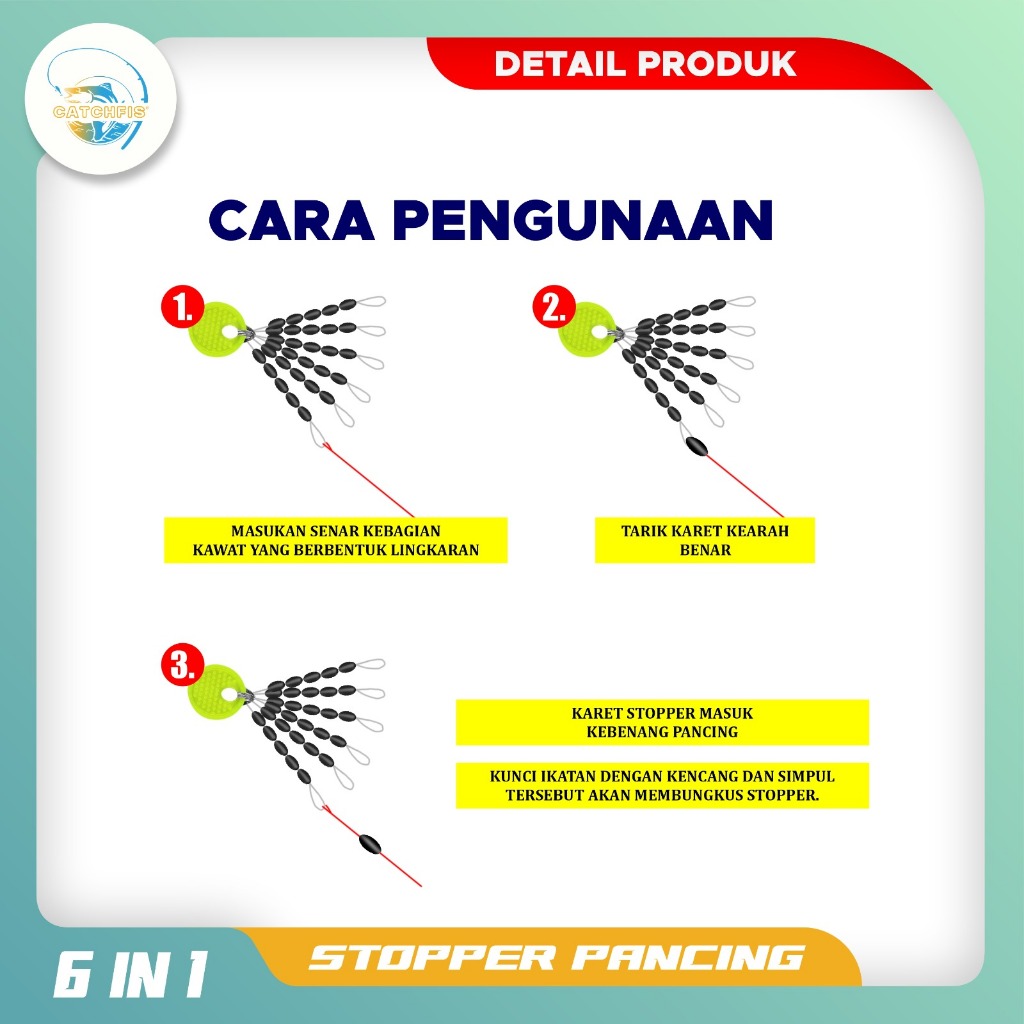 CATCHFIS

DETAIL PRODUK

CARA PENGUNAAN

1.

MASUKAN SENAR KEBAGIAN KAWAT YANG BERBENTUK LINGKARAN

2.

TARIK KARET KEARAH BENAR

3.

KARET STOPPER MASUK KEBENANG PANCING

KUNCI IKATAN DENGAN KENCANG DAN SIMPUL TERSEBUT AKAN MEMBUNGKUS STOPPER.

6 IN 1

STOPPER PANCING