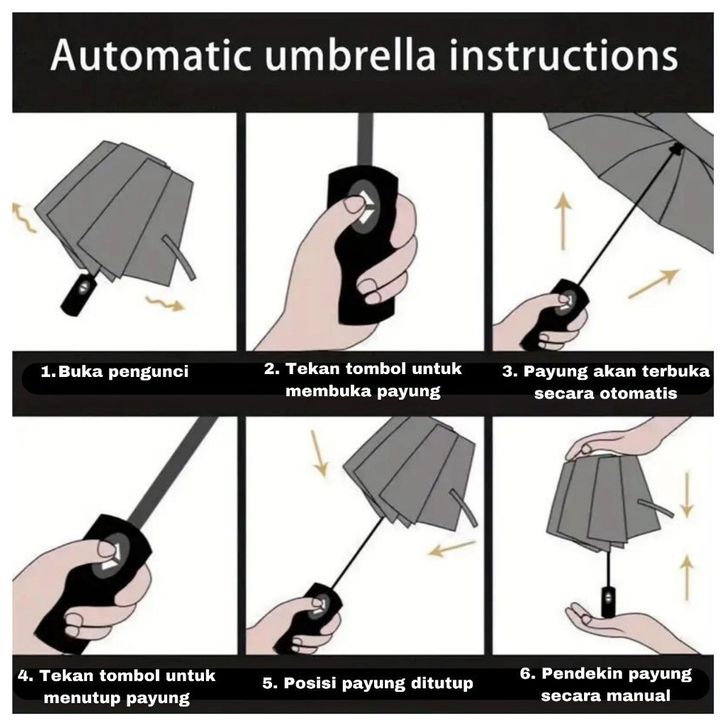 Automatic umbrella instructions

1. Buka pengunci

2. Tekan tombol untuk membuka payung

3. Payung akan terbuka secara otomatis

4. Tekan tombol untuk menutup payung

5. Posisi payung ditutup

6. Pendekin payung secara manual