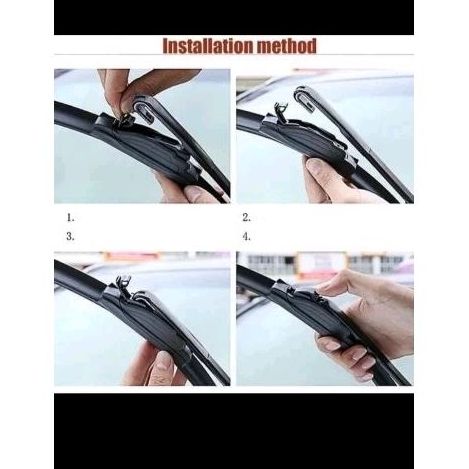 Installation method

1.

2.

3.

4.