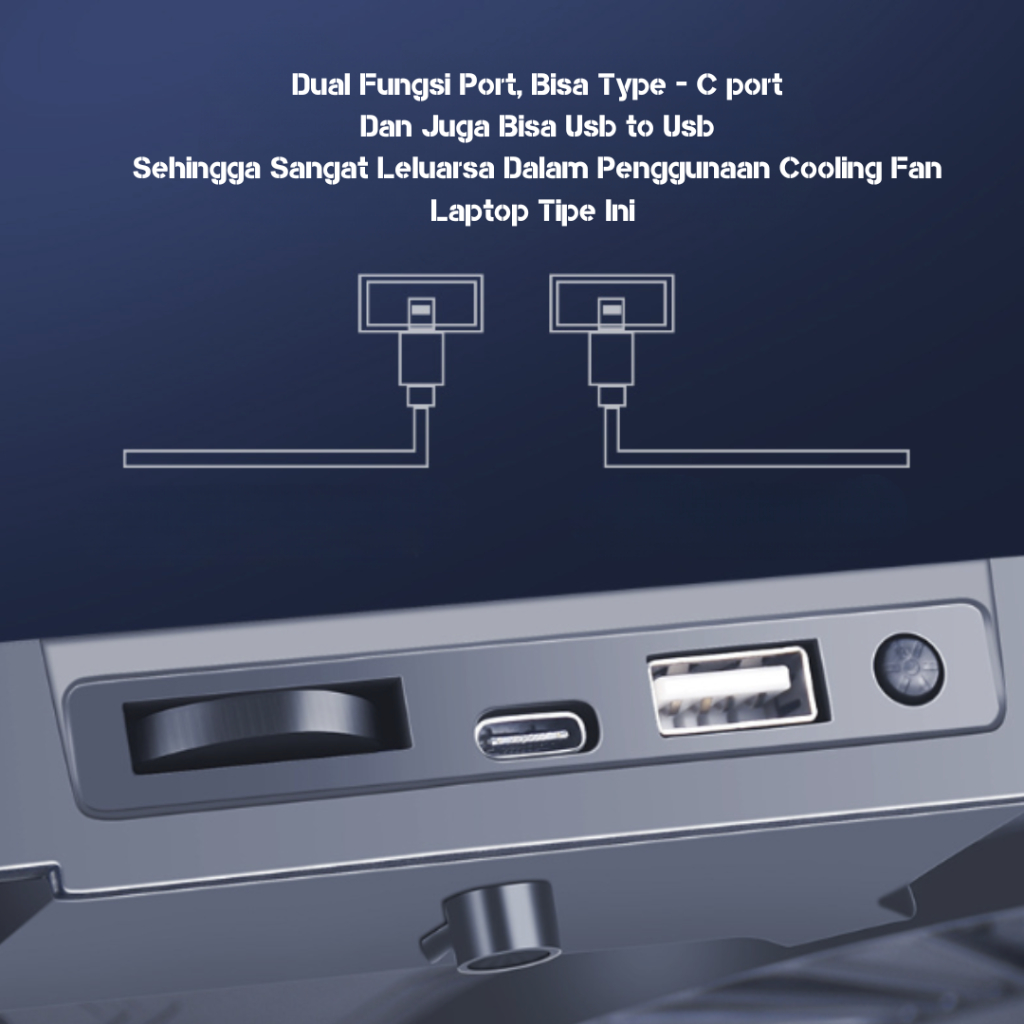 Dual Fungsi Port, Bisa Type - C port
Dan Juga Bisa Usb to Usb
Sehingga Sangat Leluarsa Dalam Penggunaan Cooling Fan
Laptop Tipe Ini