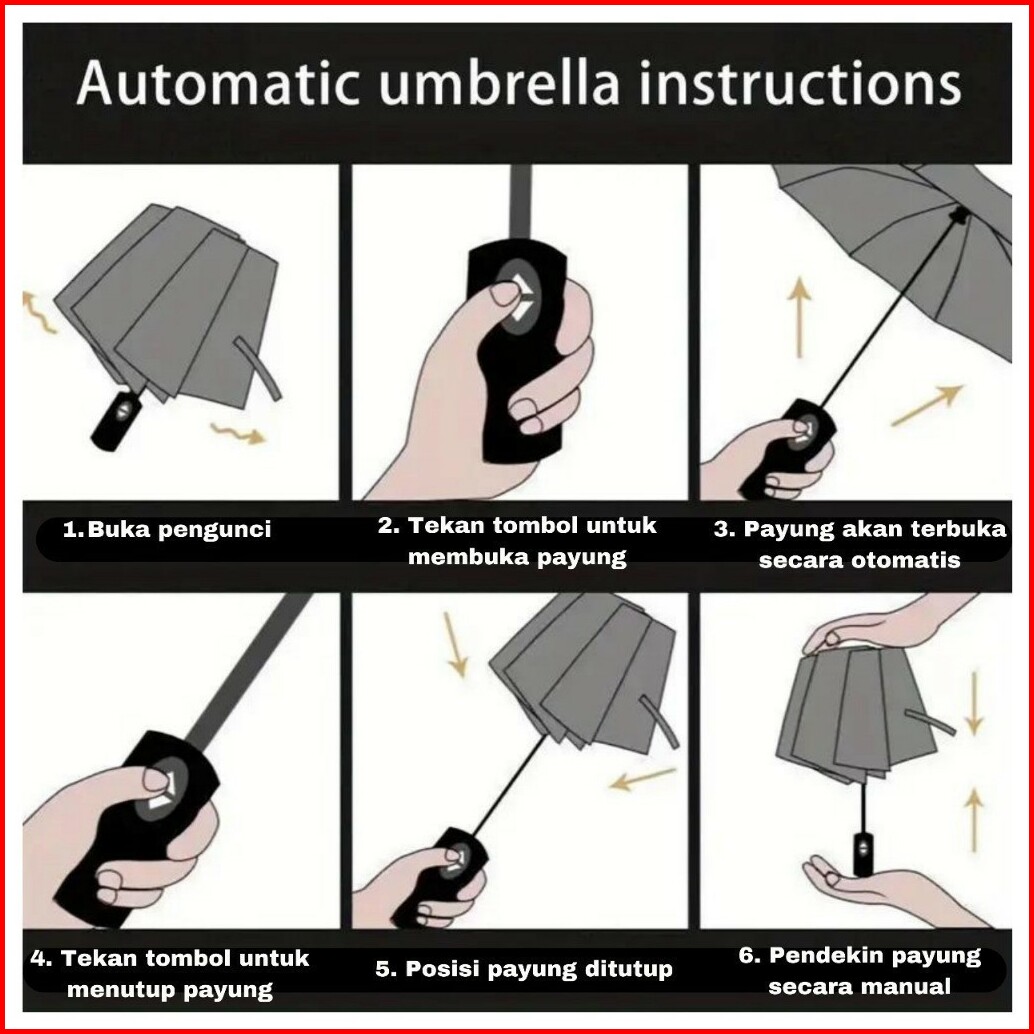 Automatic umbrella instructions

1.Buka pengunci

2. Tekan tombol untuk membuka payung

3. Payung akan terbuka secara otomatis

4. Tekan tombol untuk menutup payung

5. Posisi payung ditutup

6. Pendekin payung secara manual