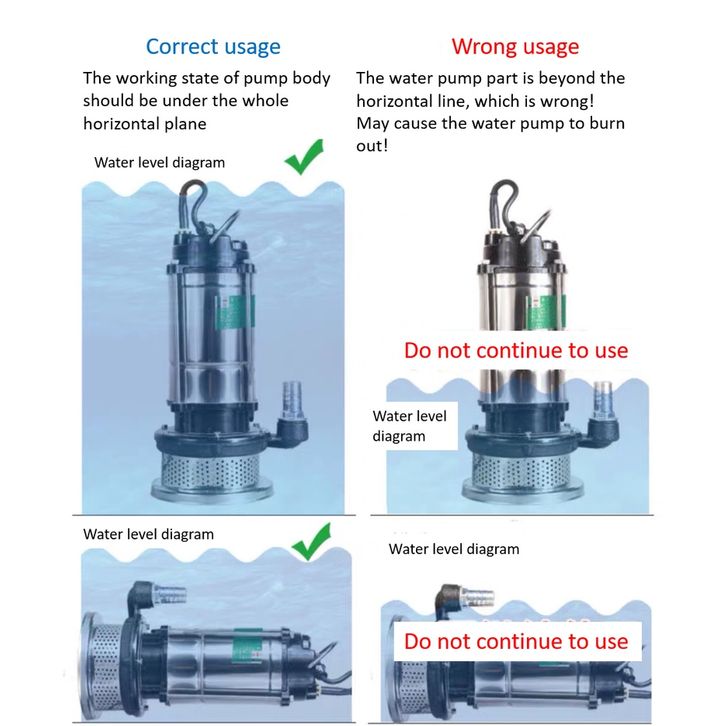 Correct usage

The working state of pump body should be under the whole horizontal plane

Water level diagram

Water level diagram

Wrong usage

The water pump part is beyond the horizontal line, which is wrong! May cause the water pump to burn out!

Do not continue to use

Water level diagram

Water level diagram

Do not continue to use