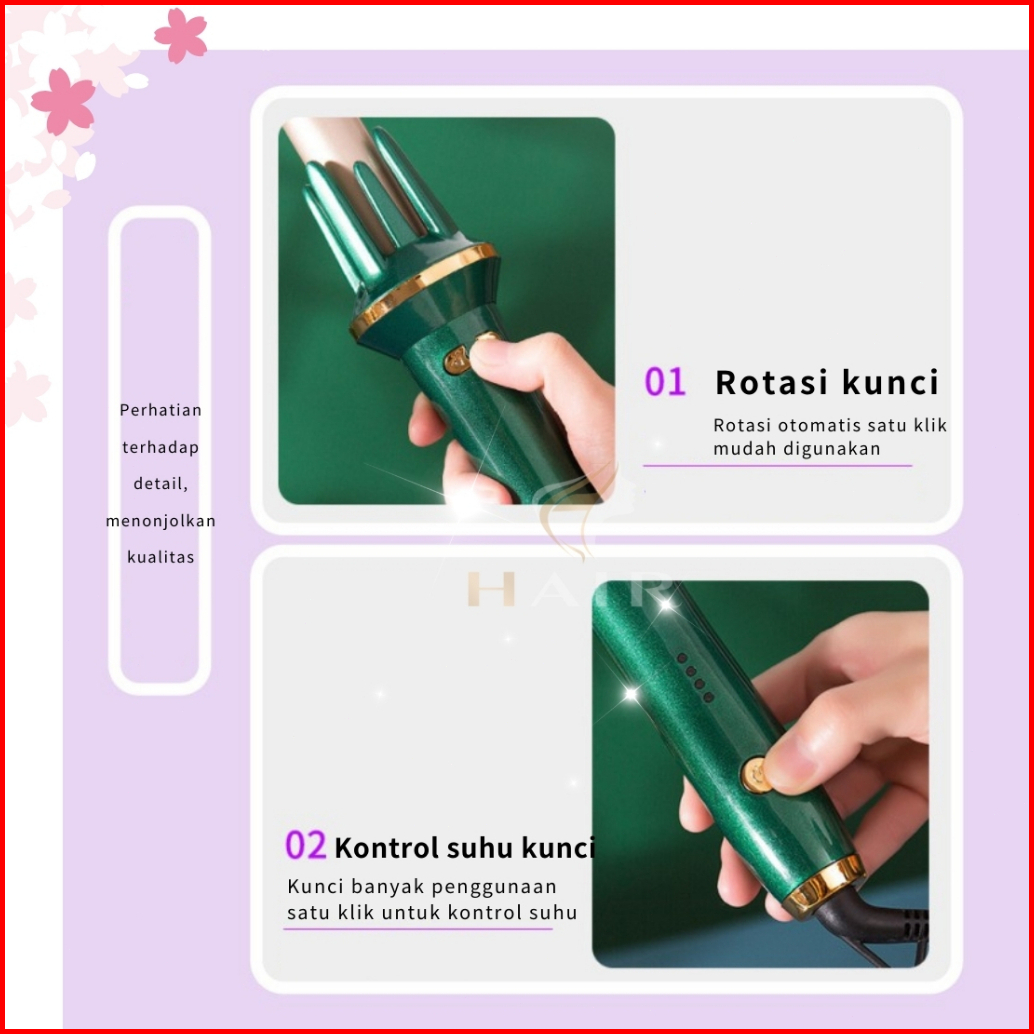 Perhatian terhadap detail, menonjolkan kualitas

01 Rotasi kunci

Rotasi otomatis satu klik mudah digunakan

HAIR

02 Kontrol suhu kunci

Kunci banyak penggunaan satu klik untuk kontrol suhu