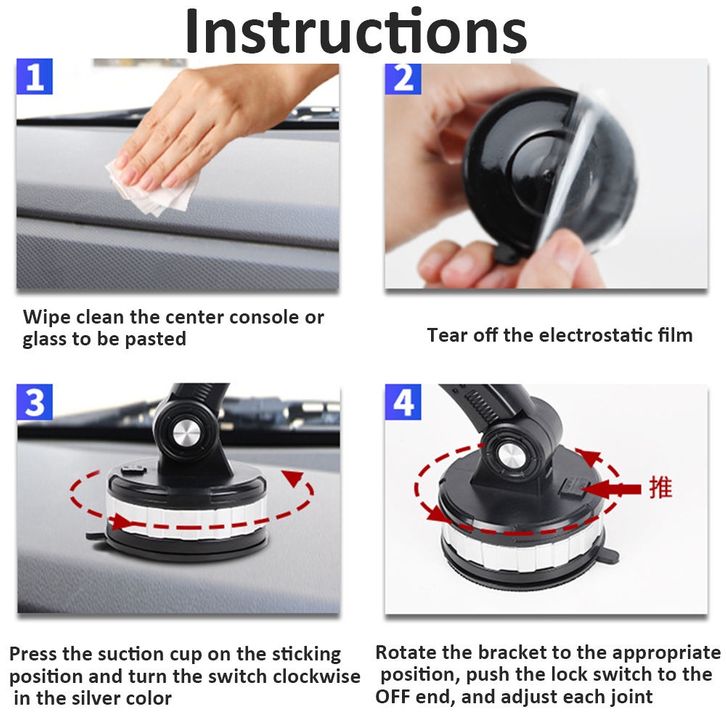 Instructions

1

Wipe clean the center console or glass to be pasted

2

Tear off the electrostatic film

3

Press the suction cup on the sticking position and turn the switch clockwise in the silver color

4

推

Rotate the bracket to the appropriate position, push the lock switch to the OFF end, and adjust each joint