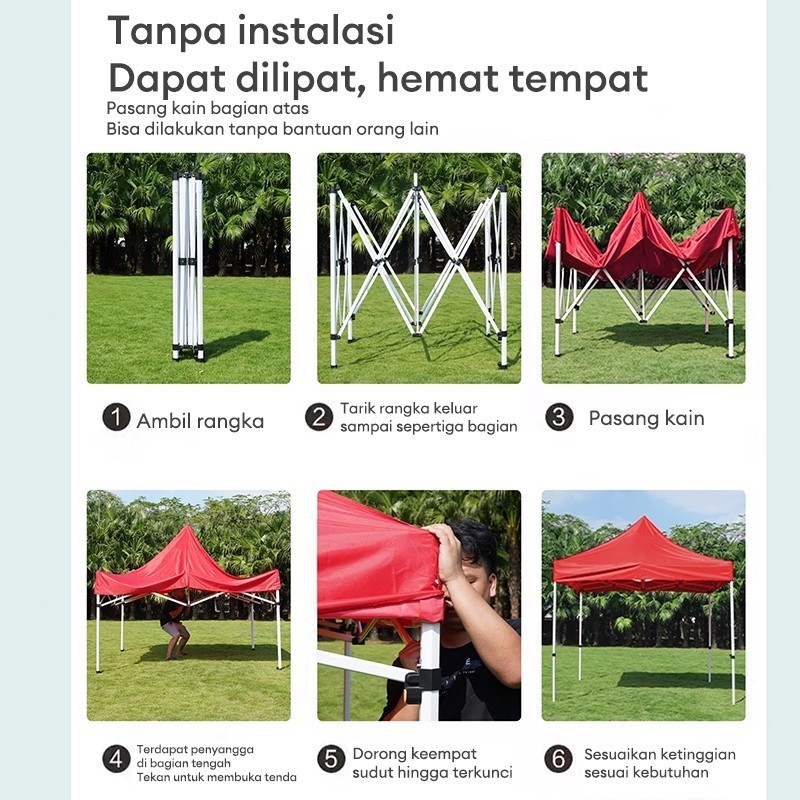 Tanpa instalasi
Dapat dilipat, hemat tempat
Pasang kain bagian atas
Bisa dilakukan tanpa bantuan orang lain

1 Ambil rangka

2 Tarik rangka keluar sampai sepertiga bagian

3 Pasang kain

4 Terdapat penyangga di bagian tengah Tekan untuk membuka tenda

5 Dorong keempat sudut hingga terkunci

6 Sesuaikan ketinggian sesuai kebutuhan