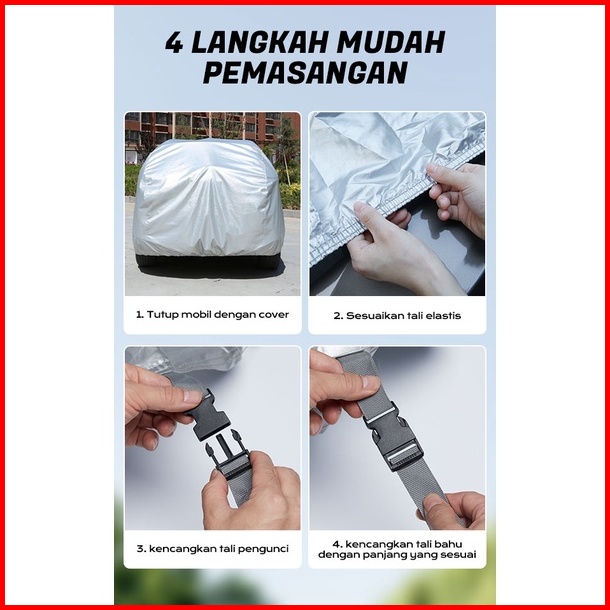 4 LANGKAH MUDAH PEMASANGAN

1. Tutup mobil dengan cover

2. Sesuaikan tali elastis

3. kencangkan tali pengunci

4. kencangkan tali bahu dengan panjang yang sesuai