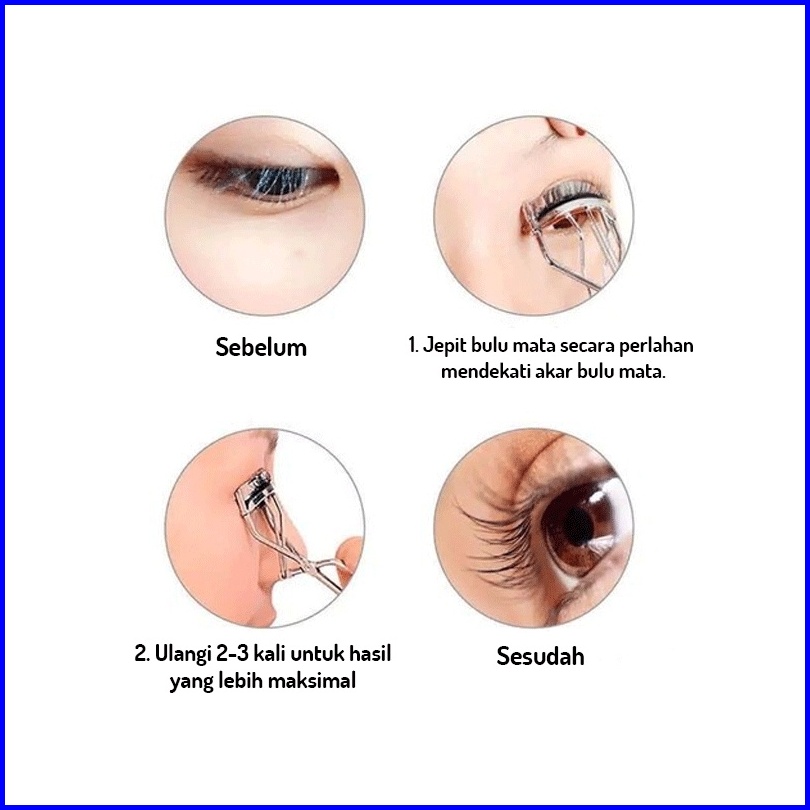 Sebelum

1. Jepit bulu mata secara perlahan mendekati akar bulu mata.

2. Ulangi 2-3 kali untuk hasil yang lebih maksimal

Sesudah