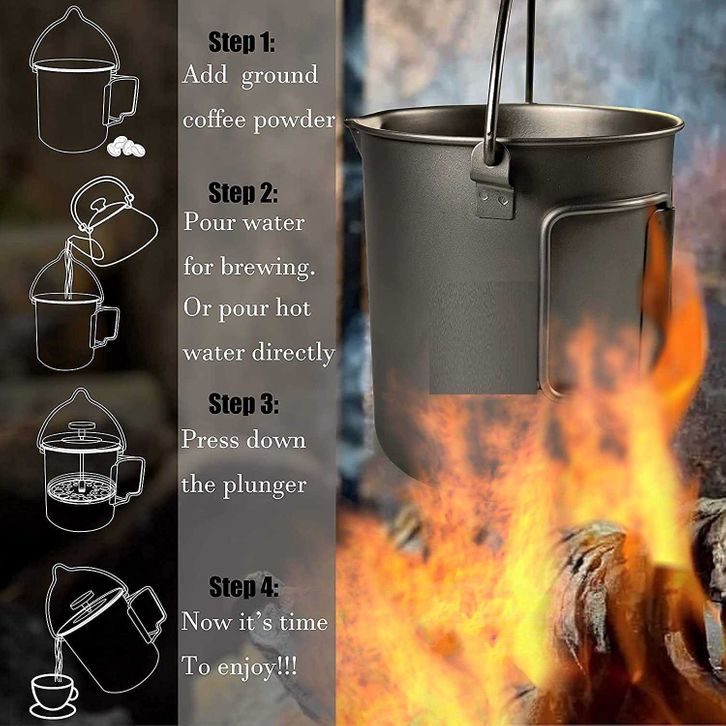 Step 1:
Add ground coffee powder

Step 2:
Pour water for brewing. Or pour hot water directly

Step 3:
Press down the plunger

Step 4:
Now it's time To enjoy!!!