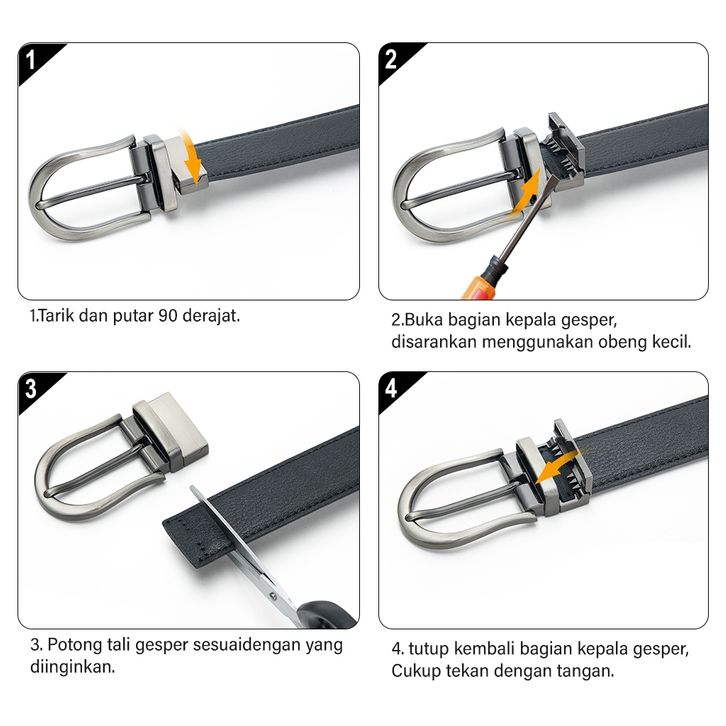 1

1.Tarik dan putar 90 derajat.

2

2.Buka bagian kepala gesper, disarankan menggunakan obeng kecil.

3

3. Potong tali gesper sesuaidengan yang diinginkan.

4

4. tutup kembali bagian kepala gesper, Cukup tekan dengan tangan.