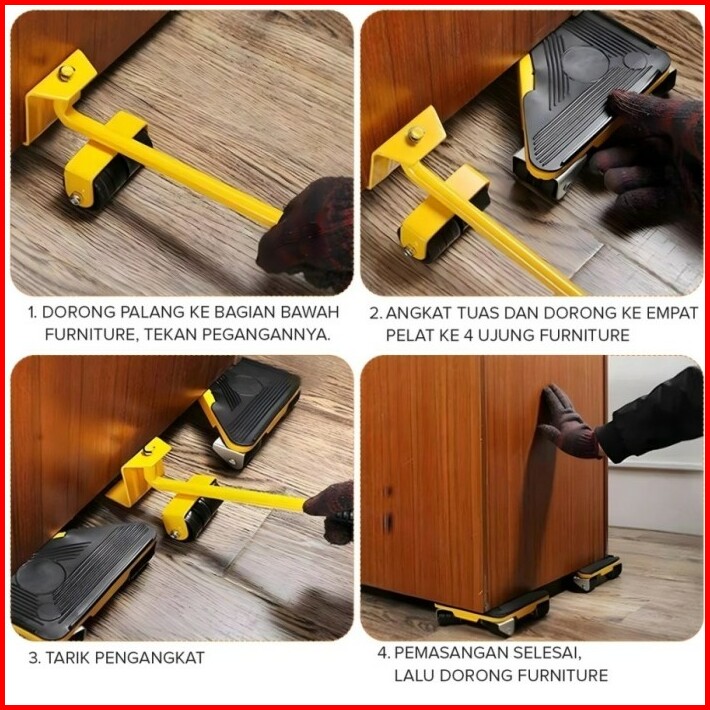 1. DORONG PALANG KE BAGIAN BAWAH FURNITURE, TEKAN PEGANGANNYA.

2. ANGKAT TUAS DAN DORONG KE EMPAT PELAT KE 4 UJUNG FURNITURE

3. TARIK PENGANGKAT

4. PEMASANGAN SELESAI, LALU DORONG FURNITURE