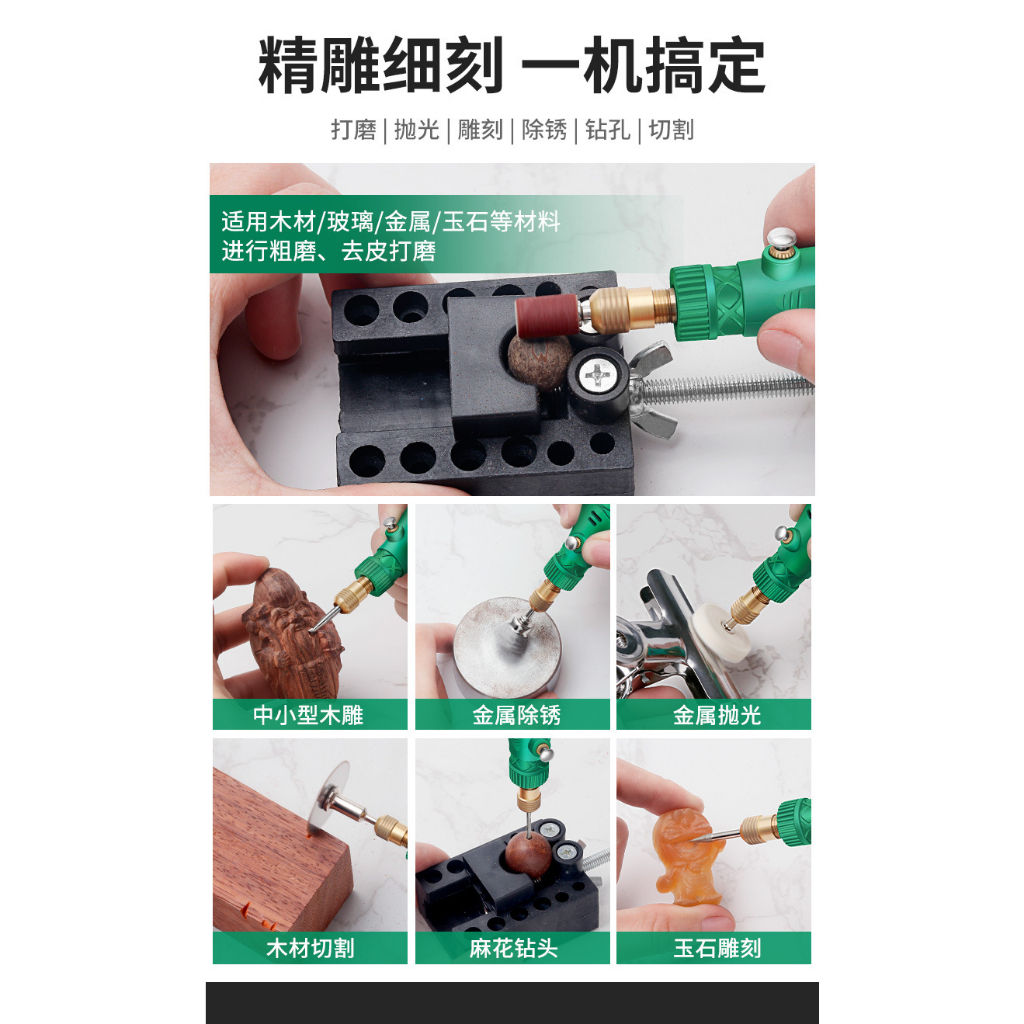 精雕细刻 一机搞定

打磨 | 抛光 | 雕刻 | 除锈 | 钻孔 | 切割

适用木材/玻璃/金属/玉石等材料
进行粗磨、去皮打磨

中小型木雕

金属除锈

金属抛光

木材切割

麻花钻头

玉石雕刻