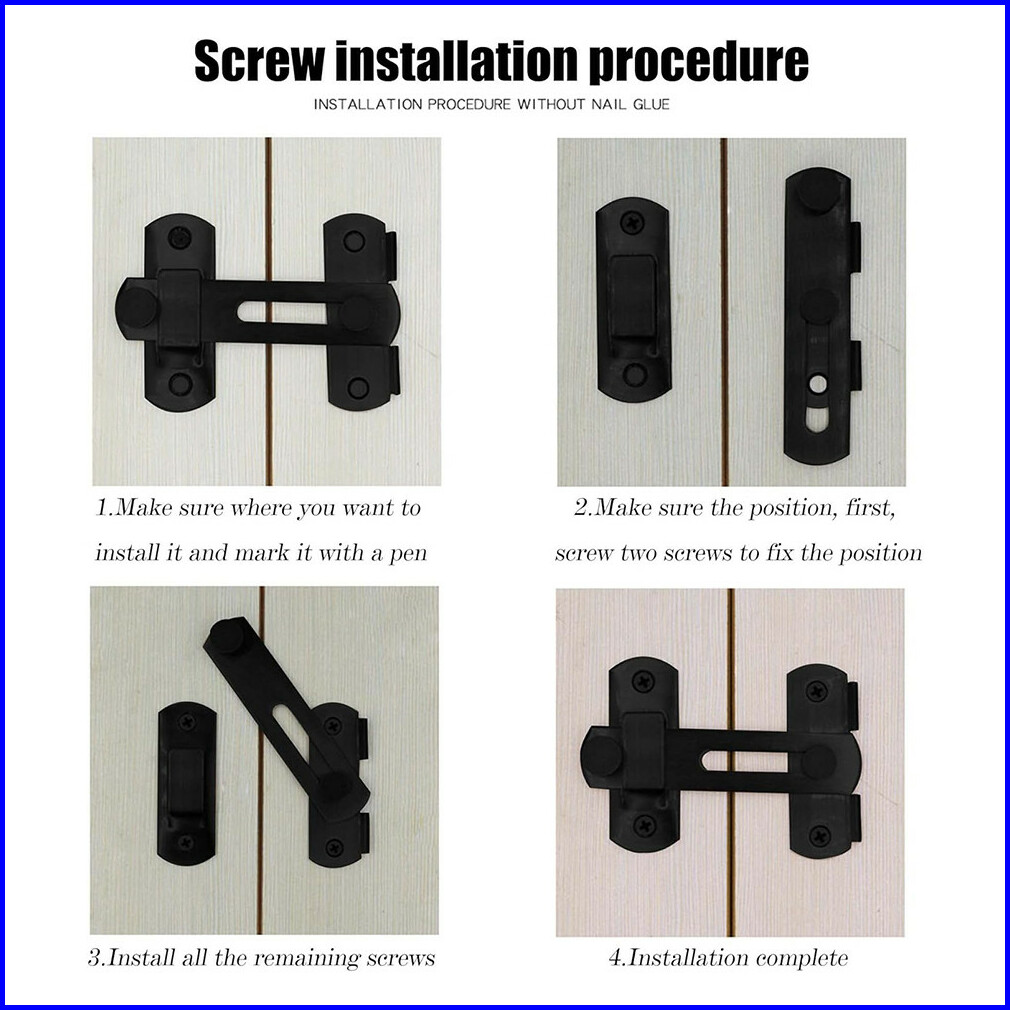 Screw installation procedure

INSTALLATION PROCEDURE WITHOUT NAIL GLUE

1.Make sure where you want to install it and mark it with a pen

2.Make sure the position, first, screw two screws to fix the position

3.Install all the remaining screws

4.Installation complete