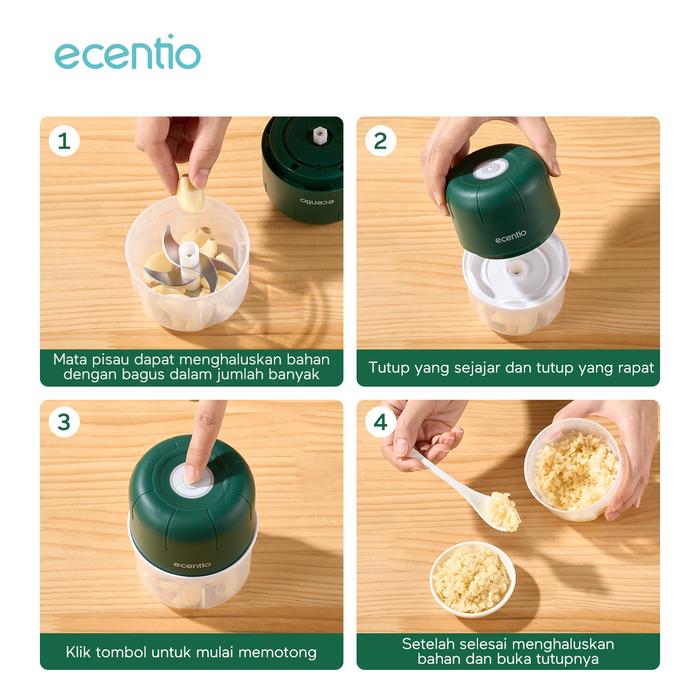 ecentio

1

ecentio

Mata pisau dapat menghaluskan bahan dengan bagus dalam jumlah banyak

2

ecentio

Tutup yang sejajar dan tutup yang rapat

3

ecentio

Klik tombol untuk mulai memotong

4

Setelah selesai menghaluskan bahan dan buka tutupnya