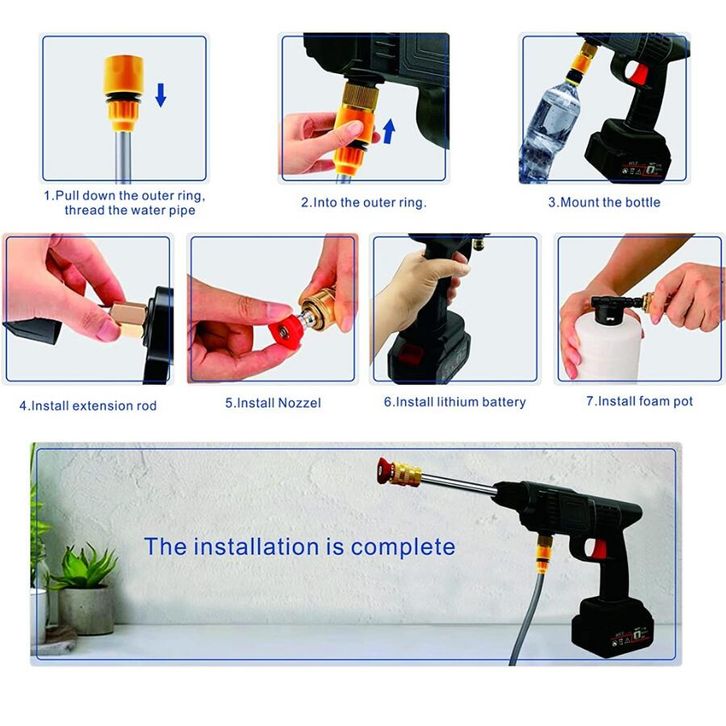 1.Pull down the outer ring, thread the water pipe

2.Into the outer ring.

3.Mount the bottle

4.Install extension rod

5.Install Nozzel

6.Install lithium battery

7.Install foam pot

The installation is complete