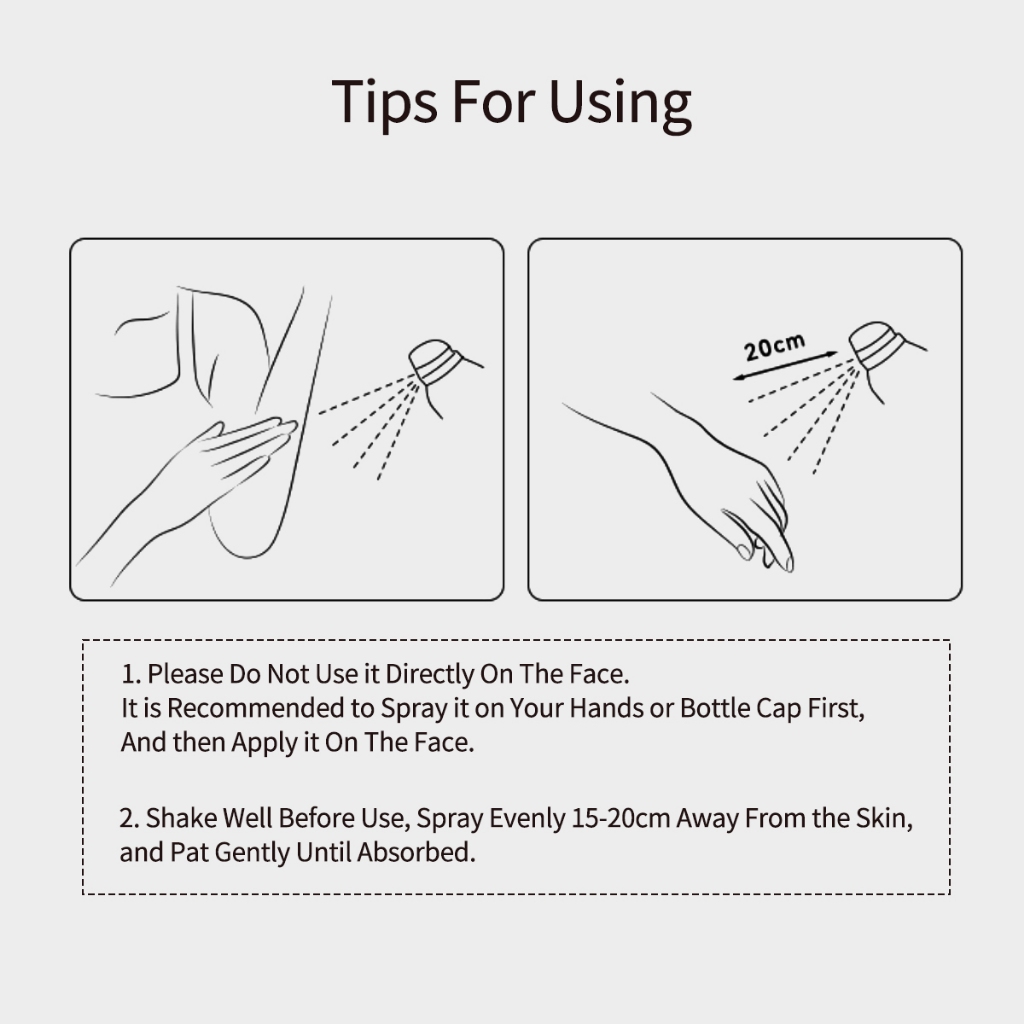 Tips For Using

20cm

1. Please Do Not Use it Directly On The Face.
It is Recommended to Spray it on Your Hands or Bottle Cap First,
And then Apply it On The Face.

2. Shake Well Before Use, Spray Evenly 15-20cm Away From the Skin,
and Pat Gently Until Absorbed.