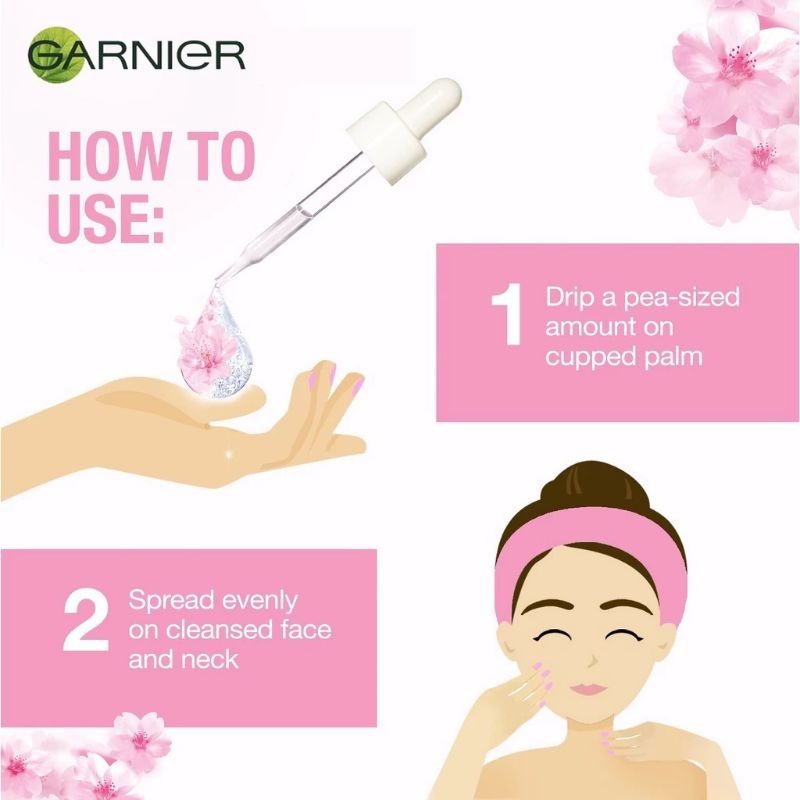 GARNIER

HOW TO USE:

1 Drip a pea-sized amount on cupped palm

2 Spread evenly on cleansed face and neck