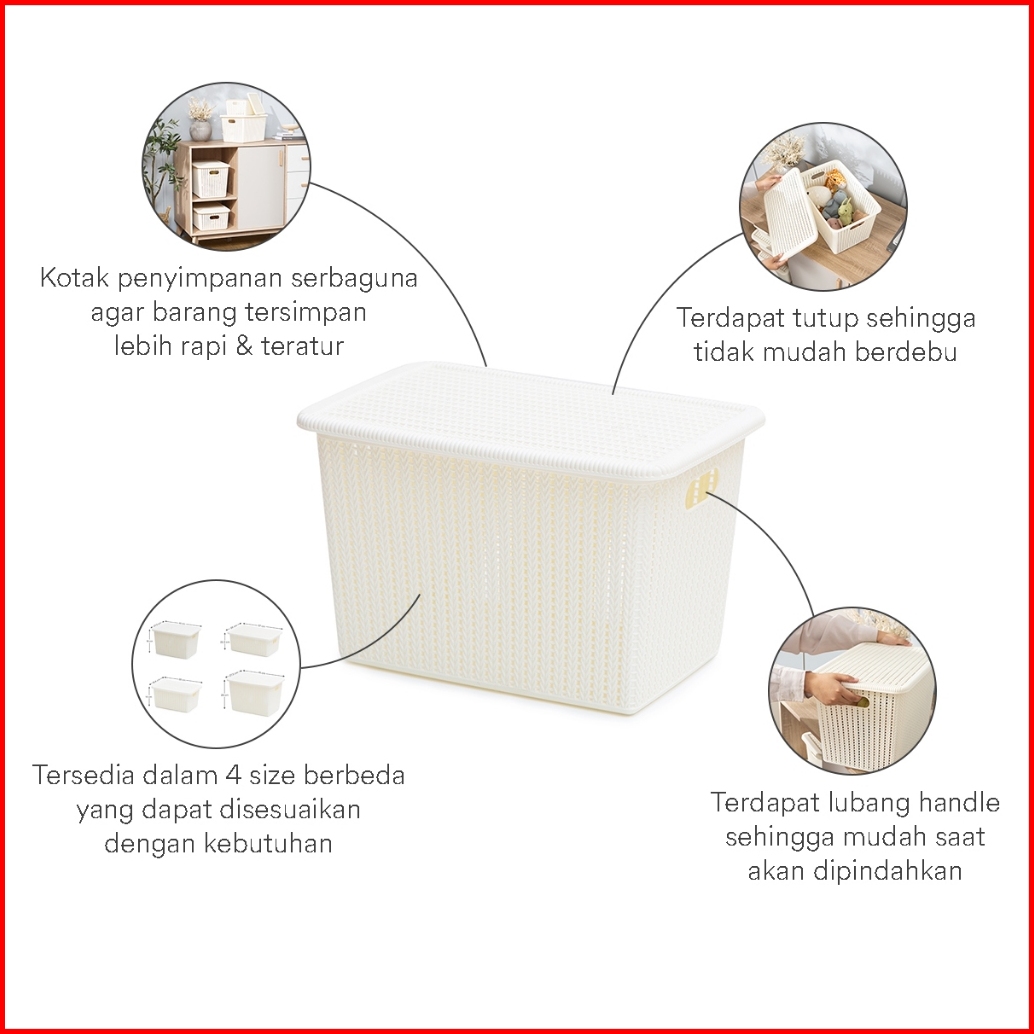 Kotak penyimpanan serbaguna agar barang tersimpan lebih rapi & teratur

Terdapat tutup sehingga tidak mudah berdebu

Tersedia dalam 4 size berbeda yang dapat disesuaikan dengan kebutuhan

Terdapat lubang handle sehingga mudah saat akan dipindahkan