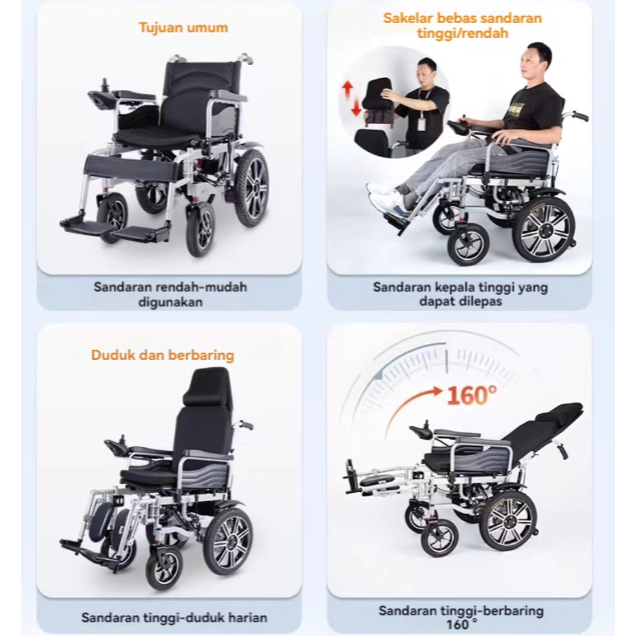 Tujuan umum

Sandaran rendah-mudah digunakan

Sakelar bebas sandaran tinggi/rendah

Sandaran kepala tinggi yang dapat dilepas

Duduk dan berbaring

Sandaran tinggi-duduk harian

160°

Sandaran tinggi-berbaring 160 °