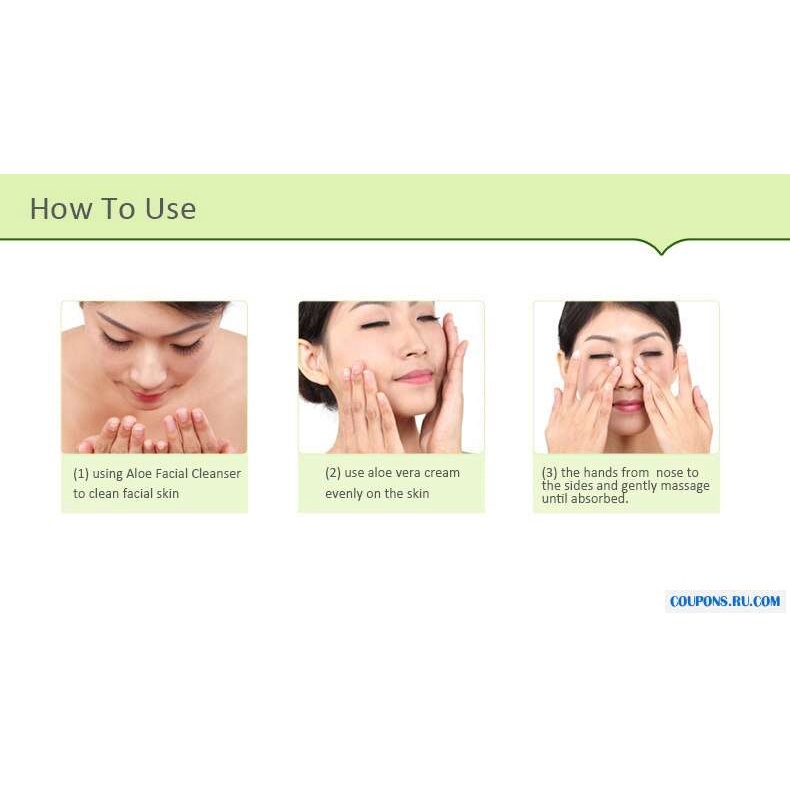 How To Use

(1) using Aloe Facial Cleanser to clean facial skin

(2) use aloe vera cream evenly on the skin

(3) the hands from nose to the sides and gently massage until absorbed.

COUPONS.RU.COM