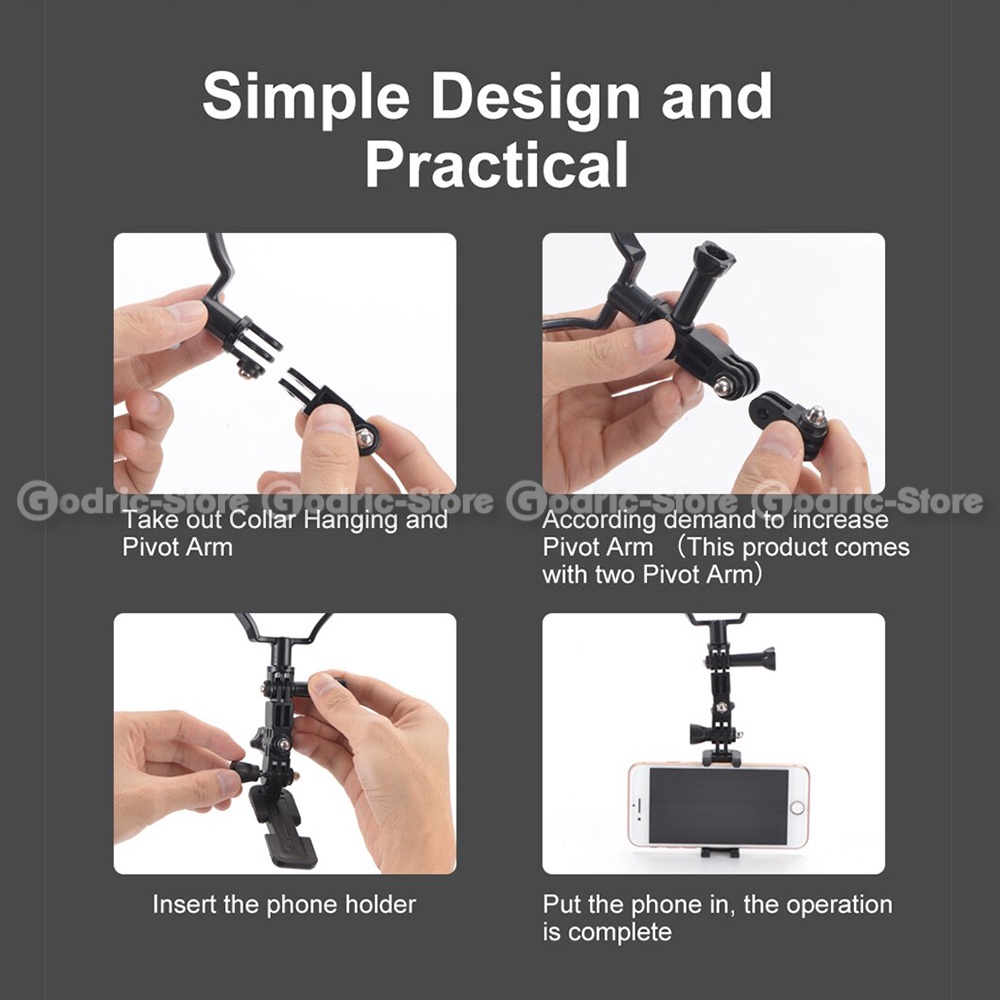 Simple Design and Practical

Godric-Store Godric-Store Godric-Store Godric-Store

Take out Collar Hanging and Pivot Arm

According demand to increase Pivot Arm （This product comes with two Pivot Arm）

Insert the phone holder

Put the phone in, the operation is complete