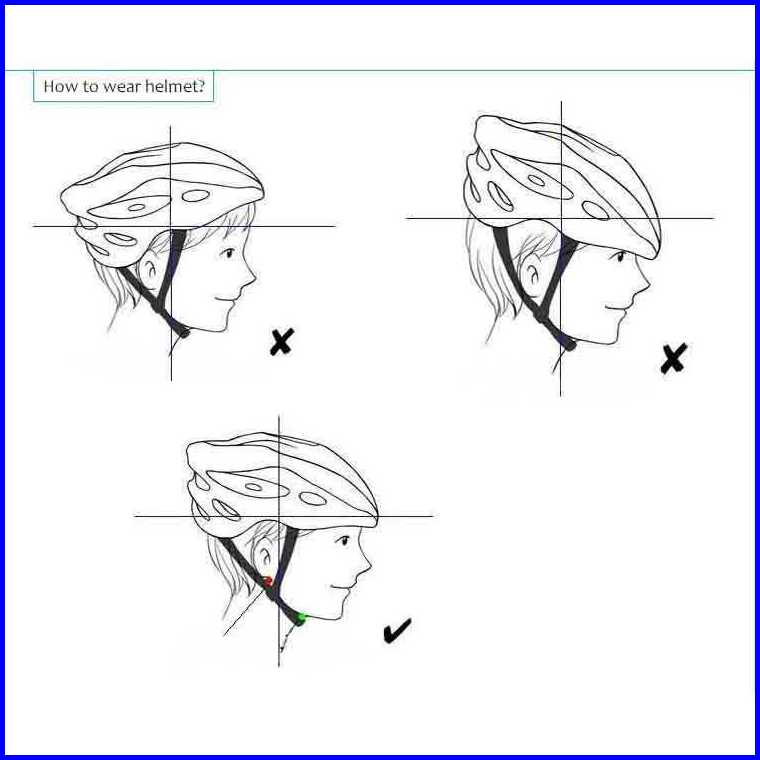 How to wear helmet?

✗

✗

✓