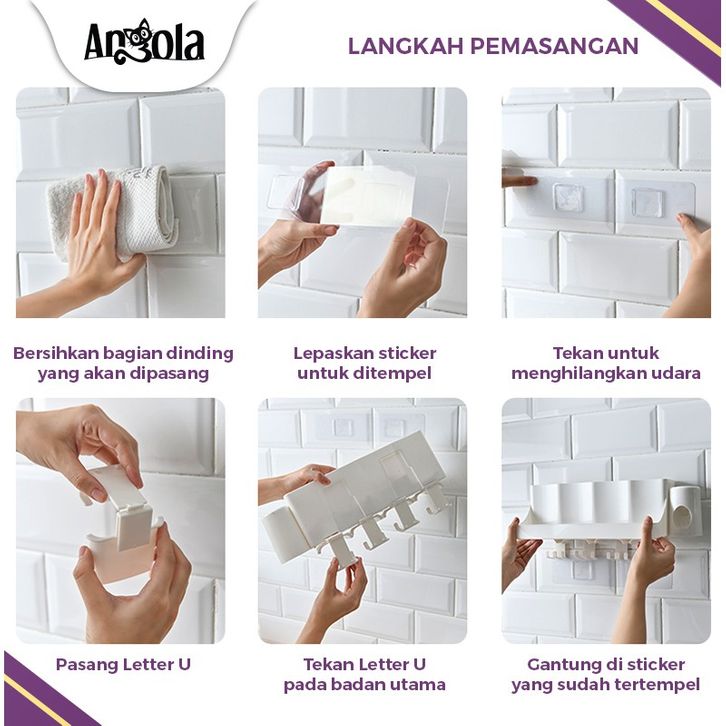 Angola

LANGKAH PEMASANGAN

Bersihkan bagian dinding yang akan dipasang

Lepaskan sticker untuk ditempel

Tekan untuk menghilangkan udara

Pasang Letter U

Tekan Letter U pada badan utama

Gantung di sticker yang sudah tertempel