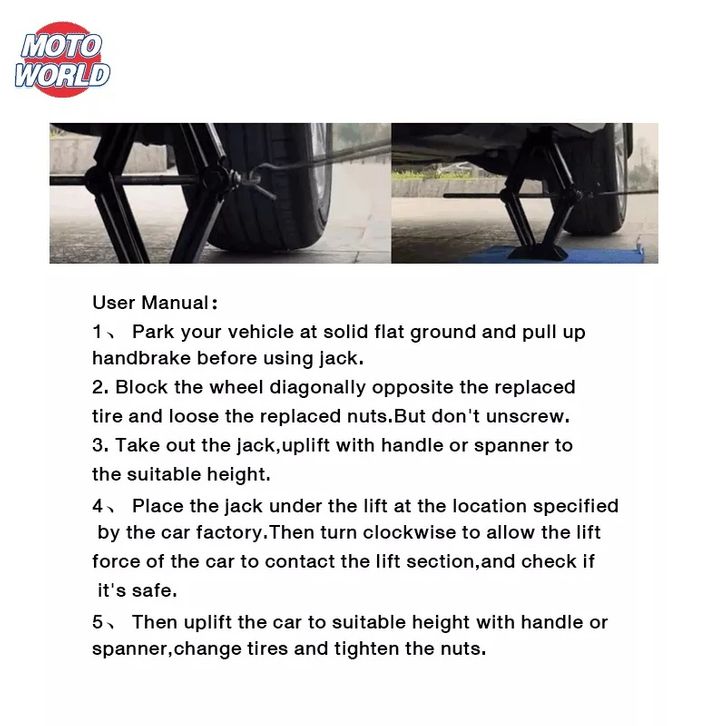 MOTO WORLD

User Manual:

1、 Park your vehicle at solid flat ground and pull up handbrake before using jack.

2. Block the wheel diagonally opposite the replaced tire and loose the replaced nuts.But don't unscrew.

3. Take out the jack,uplift with handle or spanner to the suitable height.

4、 Place the jack under the lift at the location specified by the car factory.Then turn clockwise to allow the lift force of the car to contact the lift section,and check if it's safe.

5、 Then uplift the car to suitable height with handle or spanner,change tires and tighten the nuts.