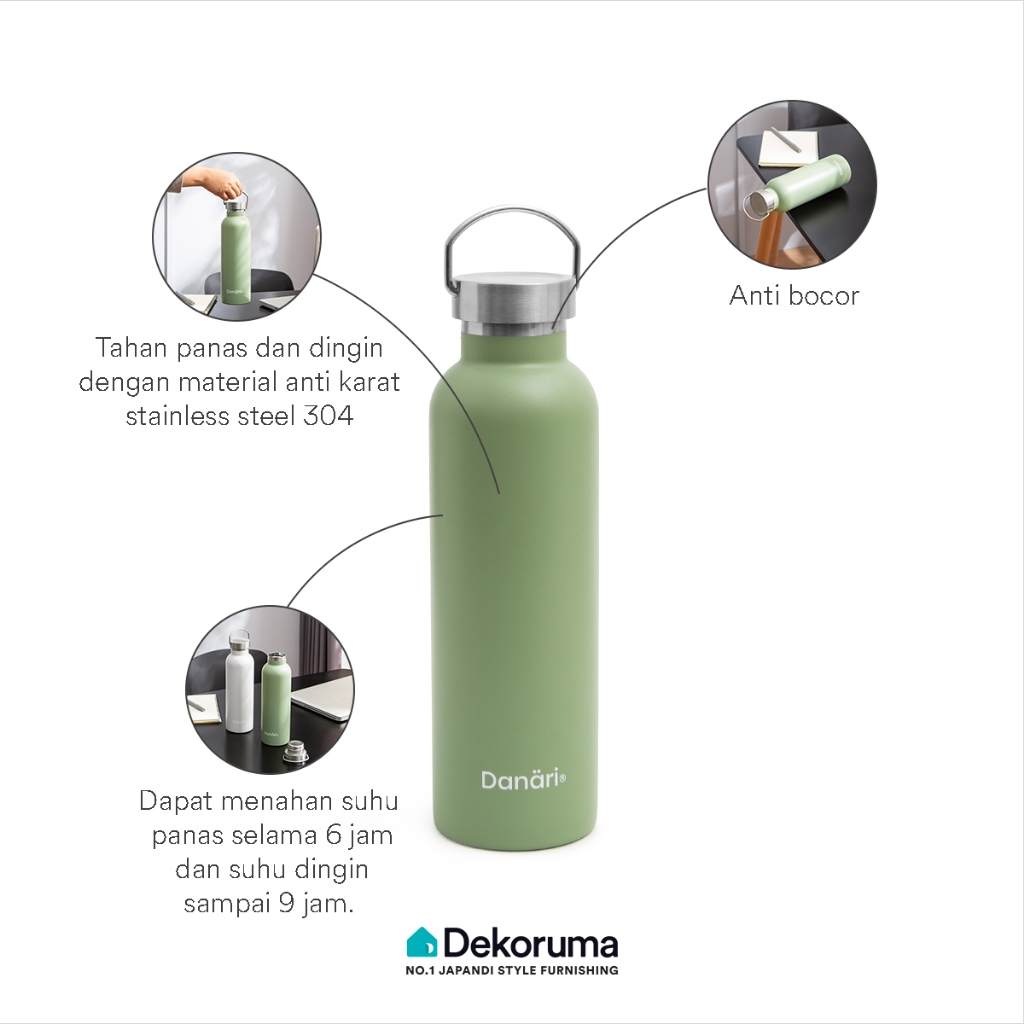 Danäri

Tahan panas dan dingin dengan material anti karat stainless steel 304

Anti bocor

Danäri®

Danäri

Dapat menahan suhu panas selama 6 jam dan suhu dingin sampai 9 jam.

Dekoruma
NO.1 JAPANDI STYLE FURNISHING