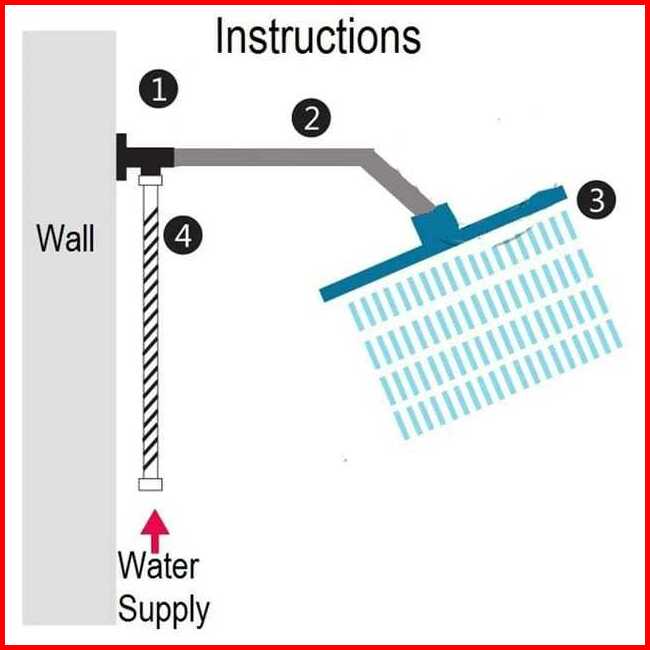 Instructions

1

2

3

Wall

4

Water Supply