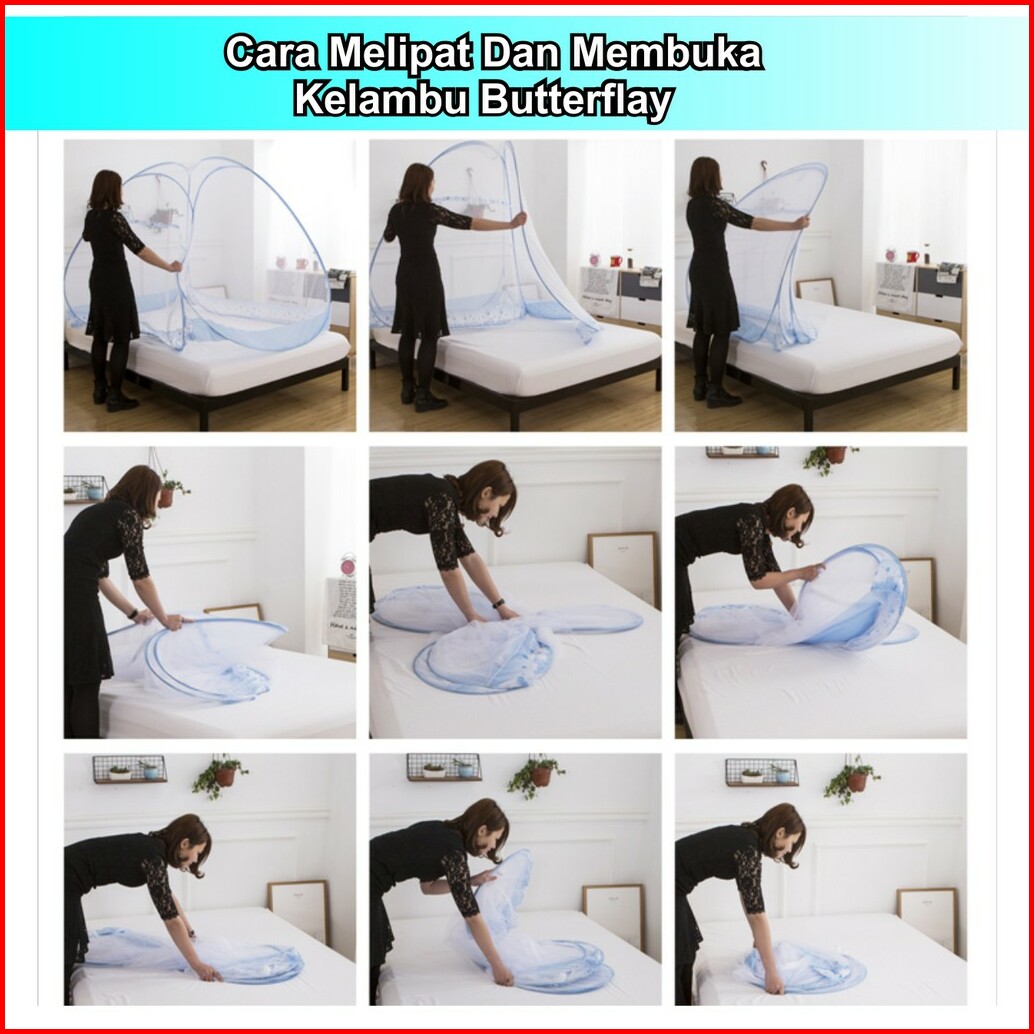 Cara Melipat Dan Membuka Kelambu Butterflay