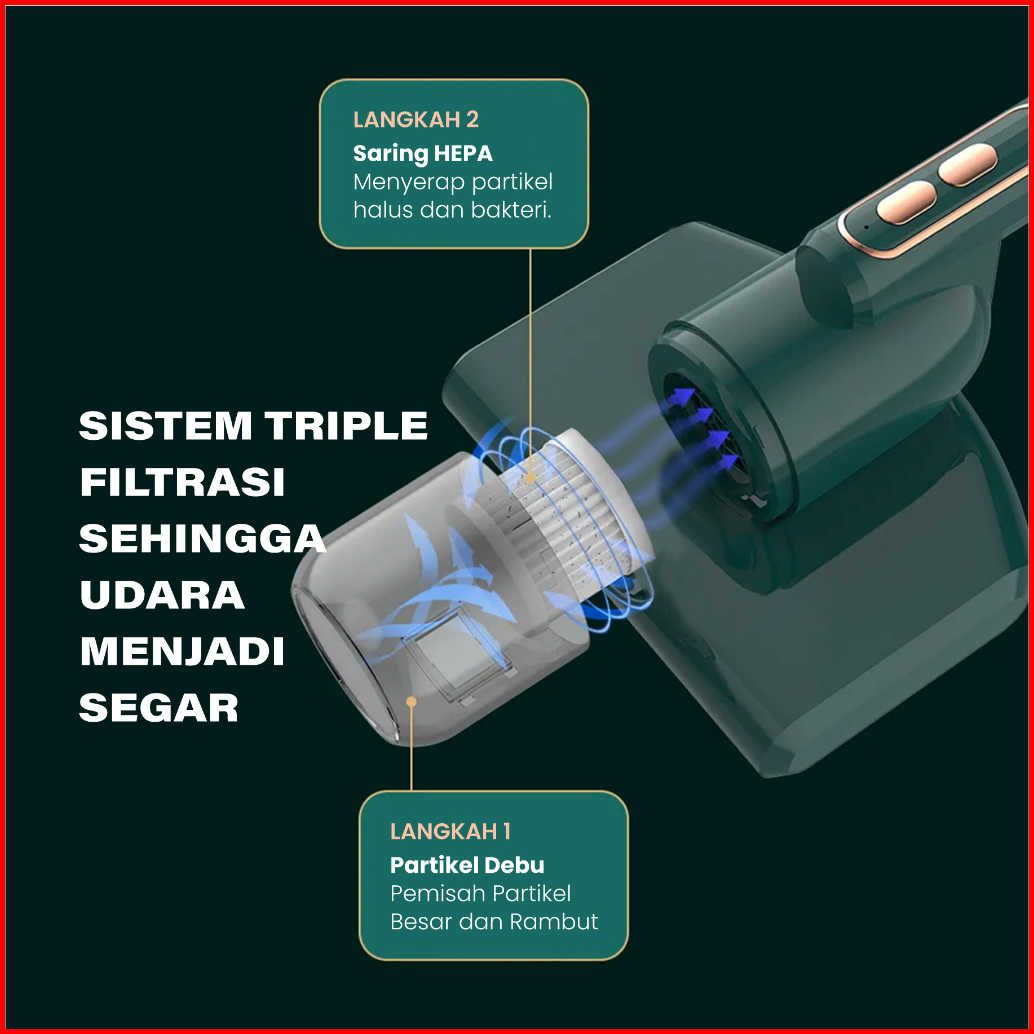 LANGKAH 2
Saring HEPA
Menyerap partikel halus dan bakteri.

SISTEM TRIPLE FILTRASI SEHINGGA UDARA MENJADI SEGAR

LANGKAH 1
Partikel Debu
Pemisah Partikel Besar dan Rambut