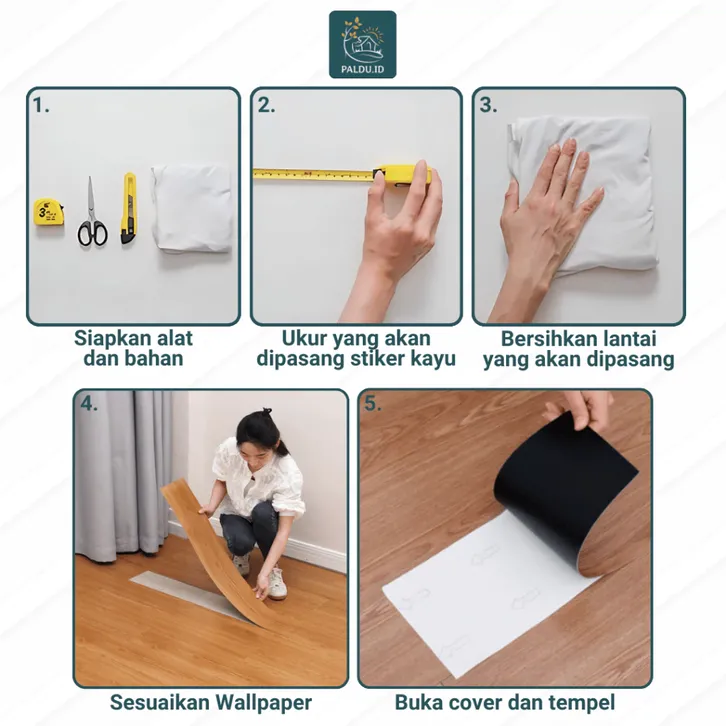 PALDU.ID

1.

Siapkan alat dan bahan

2.

Ukur yang akan dipasang stiker kayu

3.

Bersihkan lantai yang akan dipasang

4.

Sesuaikan Wallpaper

5.

Buka cover dan tempel