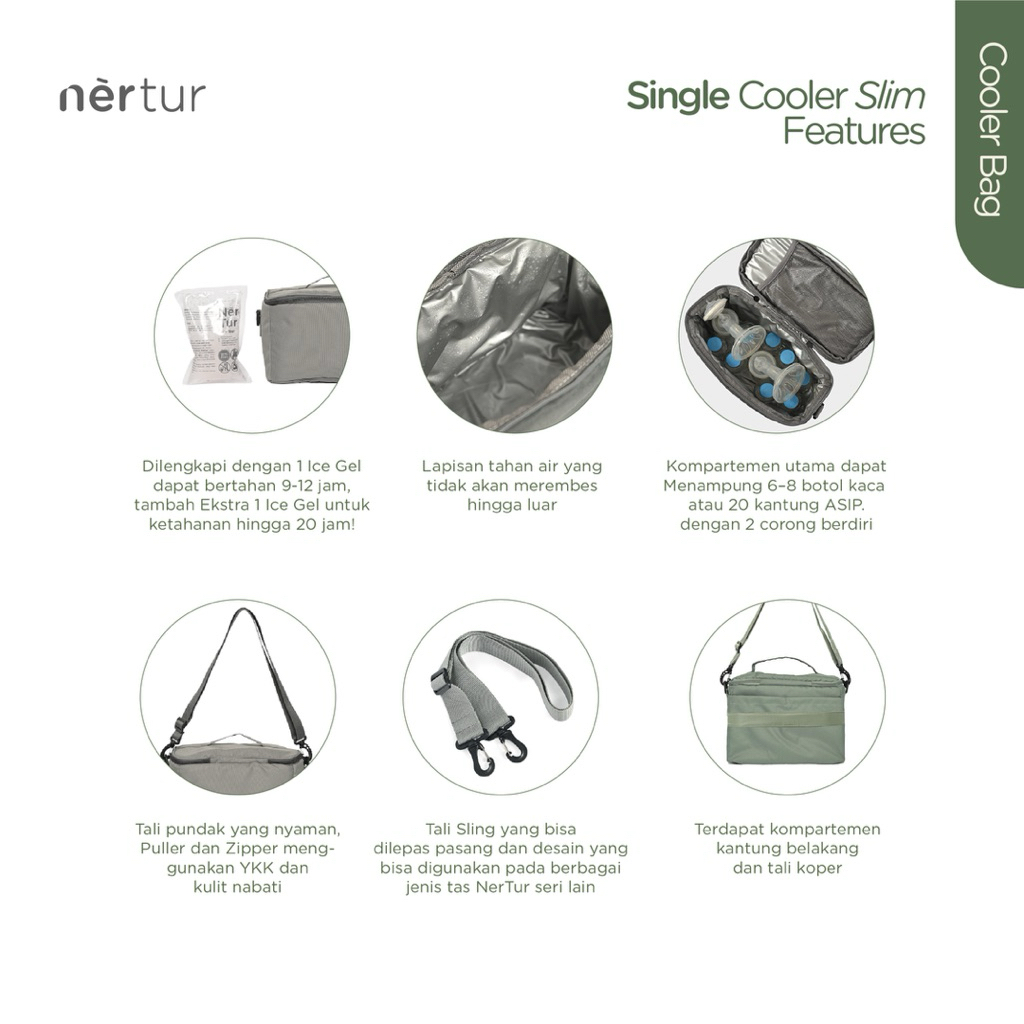 nèrtur

Single Cooler Slim Features

Cooler Bag

Nèr tur

Dilengkapi dengan 1 Ice Gel dapat bertahan 9-12 jam, tambah Ekstra 1 Ice Gel untuk ketahanan hingga 20 jam!

Lapisan tahan air yang tidak akan merembes hingga luar

Kompartemen utama dapat Menampung 6-8 botol kaca atau 20 kantung ASIP. dengan 2 corong berdiri

Tali pundak yang nyaman, Puller dan Zipper menggunakan YKK dan kulit nabati

Tali Sling yang bisa dilepas pasang dan desain yang bisa digunakan pada berbagai jenis tas NerTur seri lain

Terdapat kompartemen kantung belakang dan tali koper