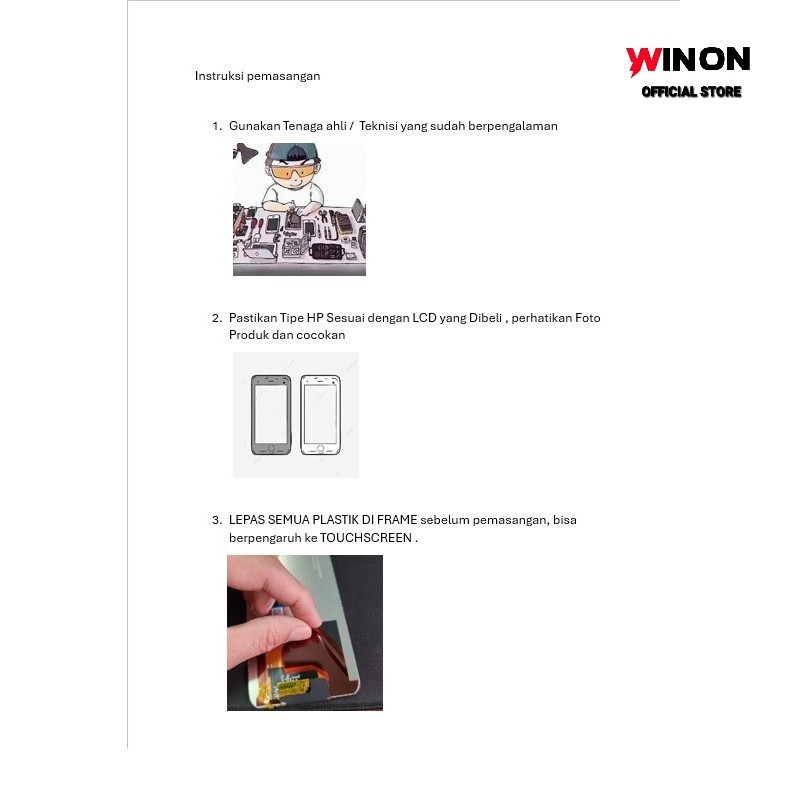 WINON
OFFICIAL STORE

Instruksi pemasangan

1. Gunakan Tenaga ahli / Teknisi yang sudah berpengalaman

2. Pastikan Tipe HP Sesuai dengan LCD yang Dibeli , perhatikan Foto Produk dan cocokan

3. LEPAS SEMUA PLASTIK DI FRAME sebelum pemasangan, bisa berpengaruh ke TOUCHSCREEN .