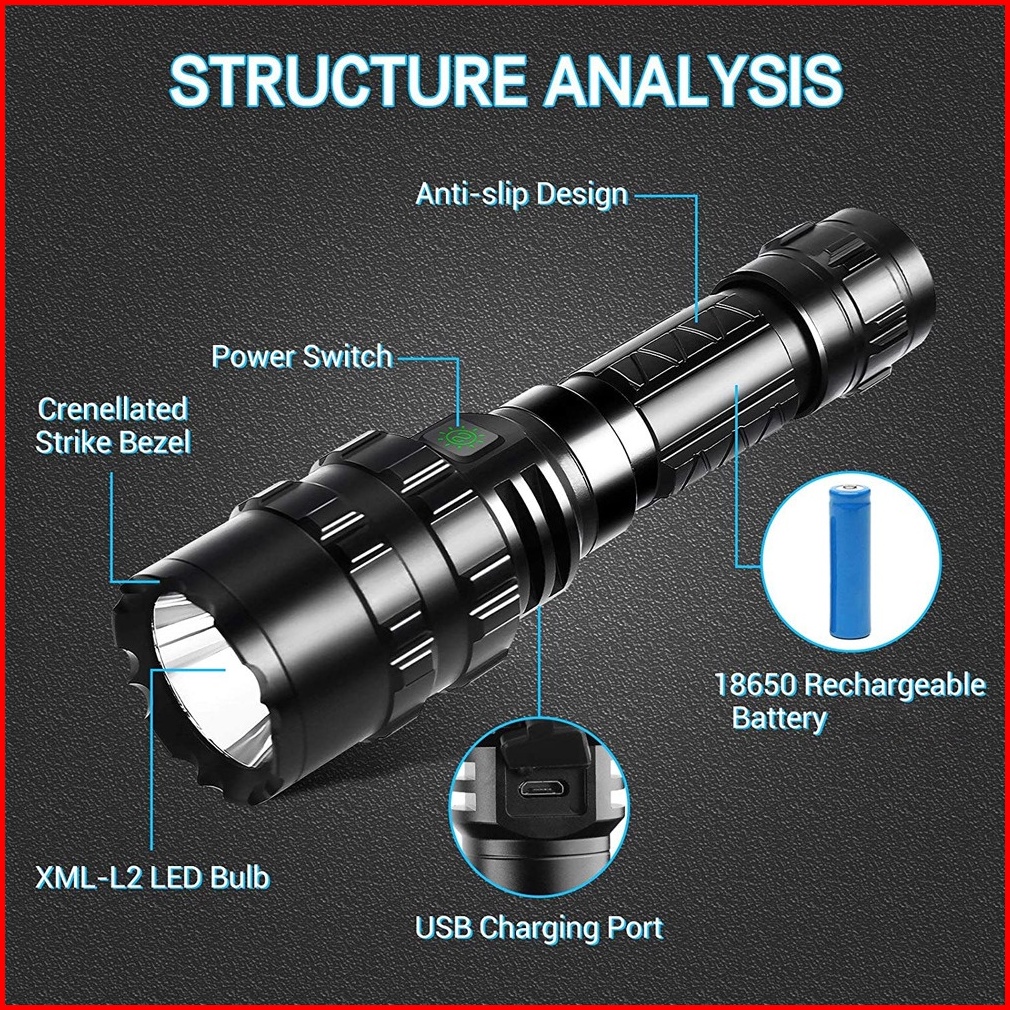 STRUCTURE ANALYSIS

Anti-slip Design

Power Switch

Crenellated Strike Bezel

18650 Rechargeable Battery

XML-L2 LED Bulb

USB Charging Port