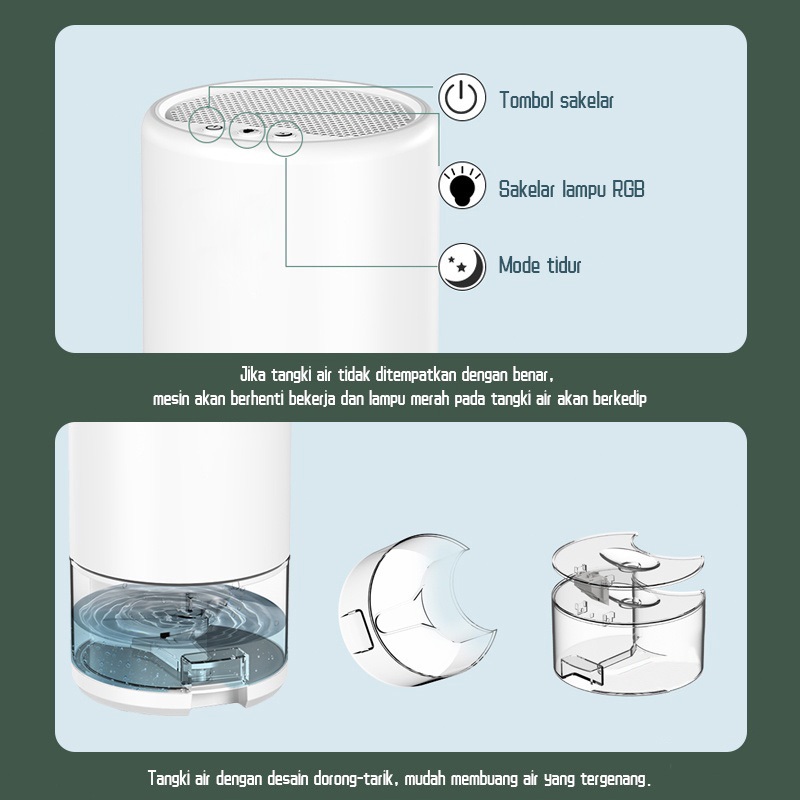 Tombol sakelar

Sakelar lampu RGB

Mode tidur

Jika tangki air tidak ditempatkan dengan benar, mesin akan berhenti bekerja dan lampu merah pada tangki air akan berkedip

Tangki air dengan desain dorong-tarik, mudah membuang air yang tergenang.