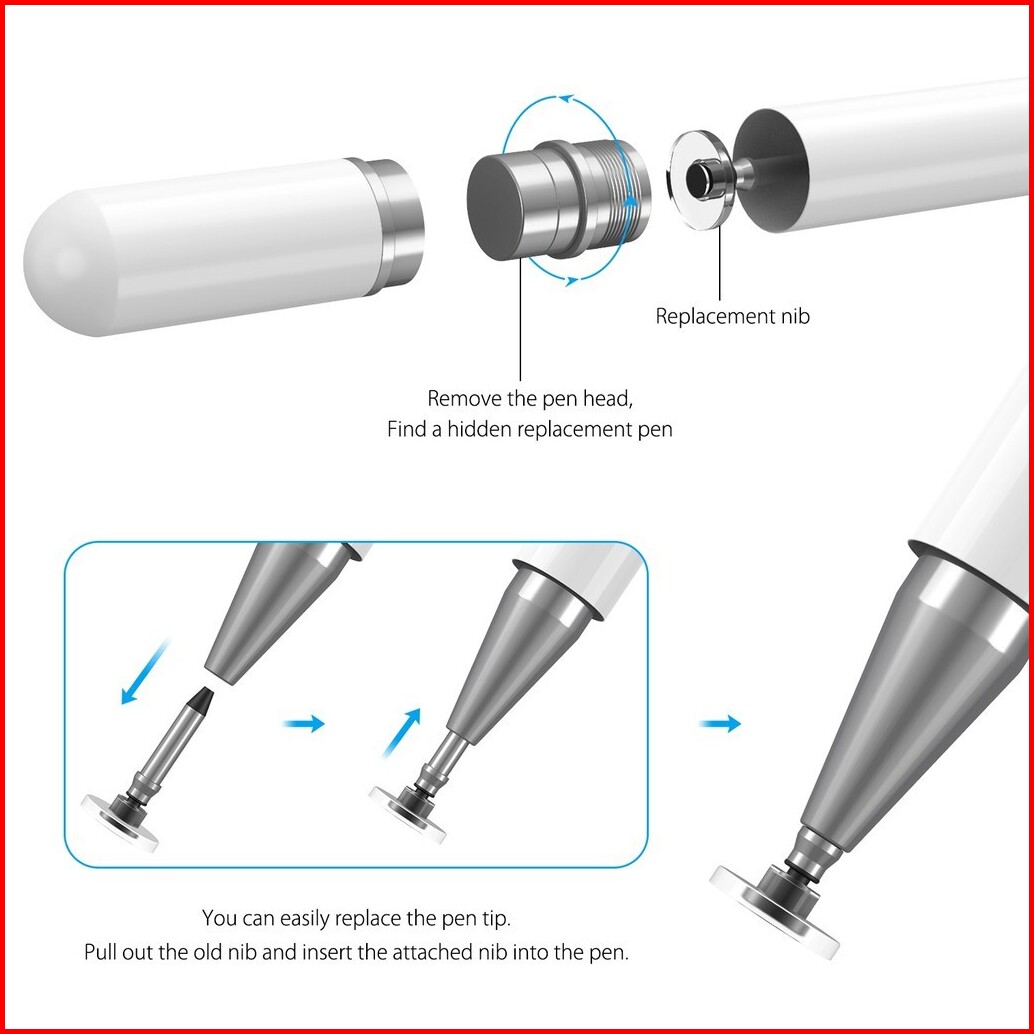 Replacement nib

Remove the pen head,
Find a hidden replacement pen

You can easily replace the pen tip.
Pull out the old nib and insert the attached nib into the pen.