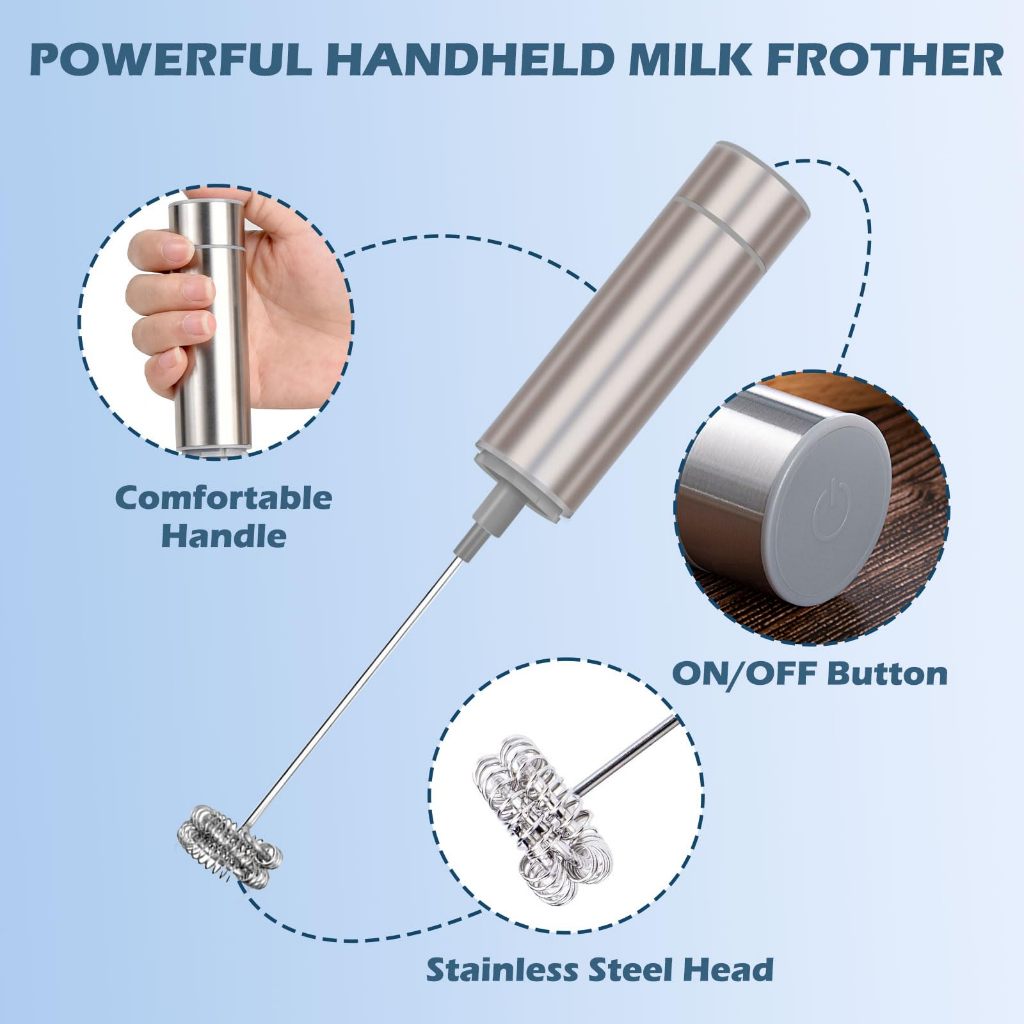 POWERFUL HANDHELD MILK FROTHER

Comfortable Handle

ON/OFF Button

Stainless Steel Head