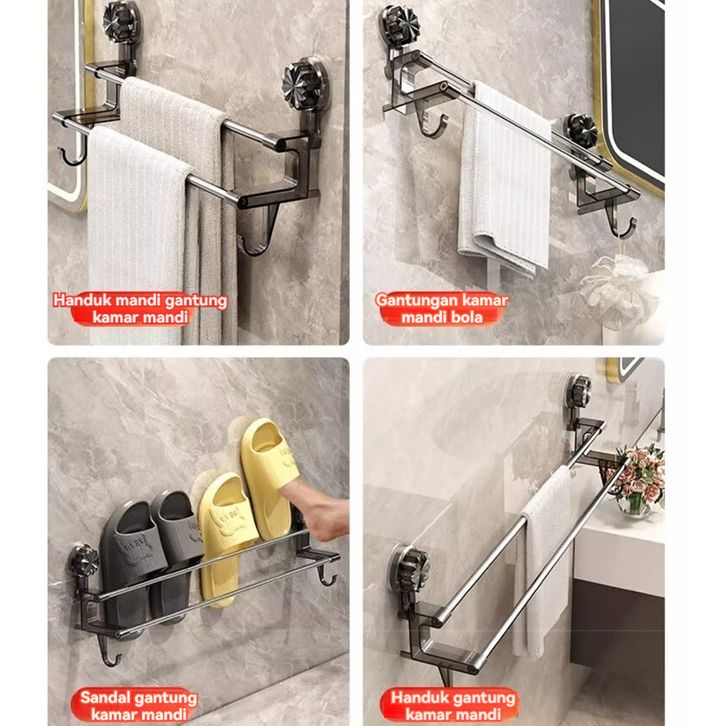 Handuk mandi gantung kamar mandi

Gantungan kamar mandi bola

Sandal gantung kamar mandi

Handuk gantung kamar mandi