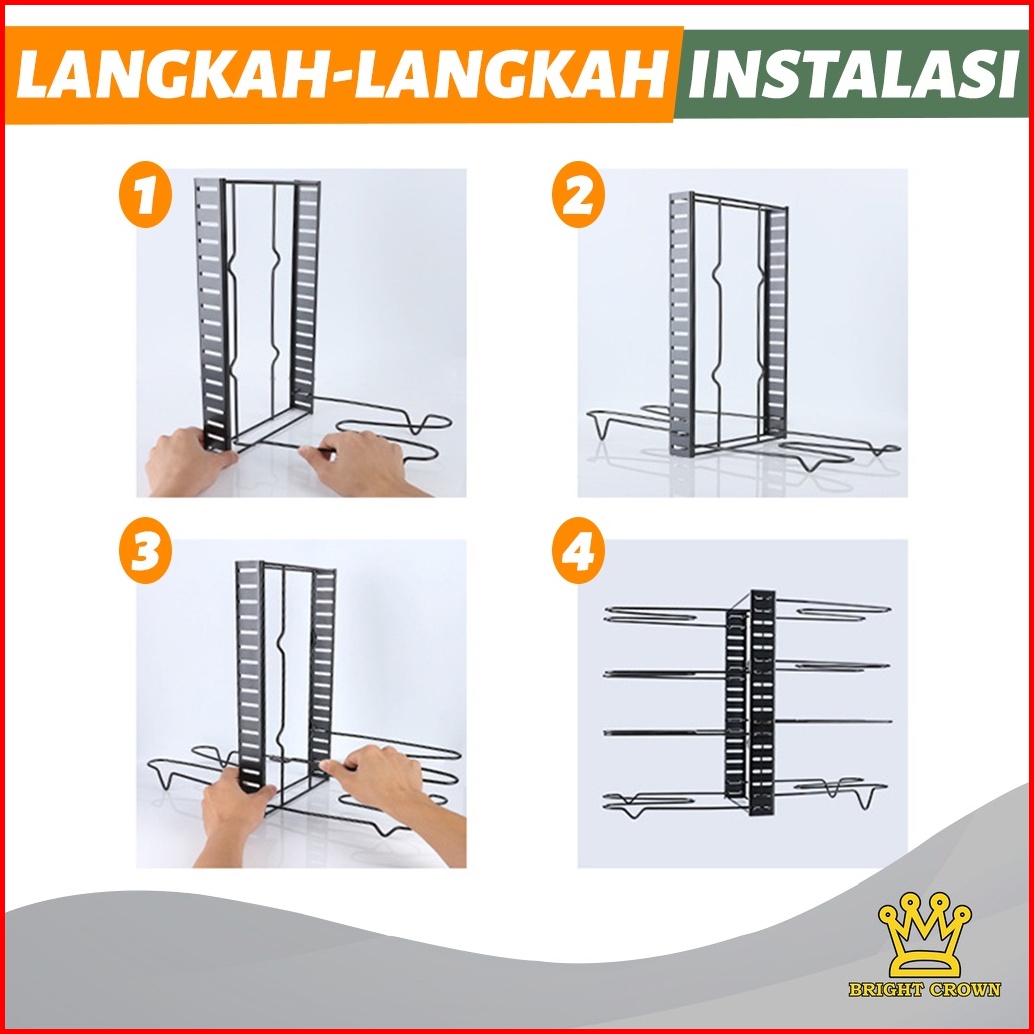 LANGKAH-LANGKAH INSTALASI

1

2

3

4

BRIGHT CROWN